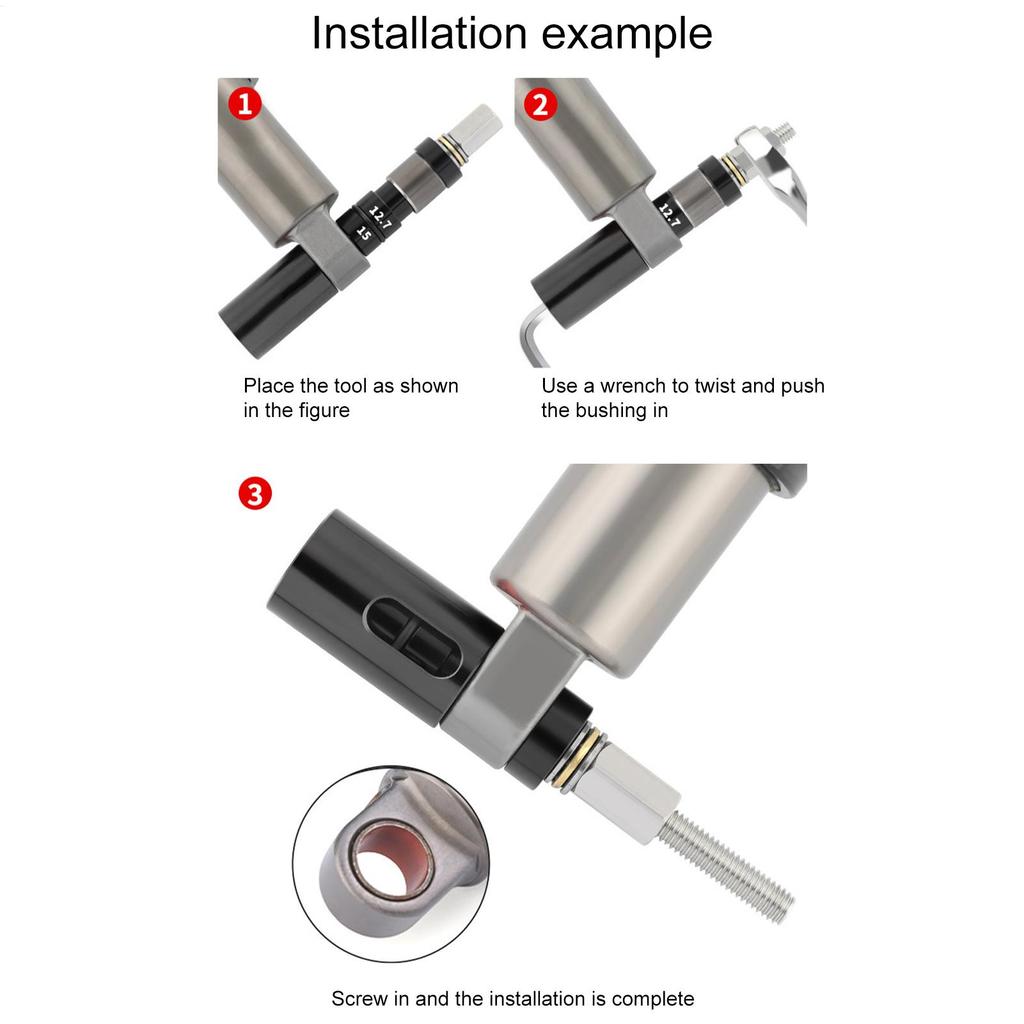 Installation example

1

12.7

15

Place the tool as shown in the figure

2

12.7

Use a wrench to twist and push the bushing in

3

Screw in and the installation is complete