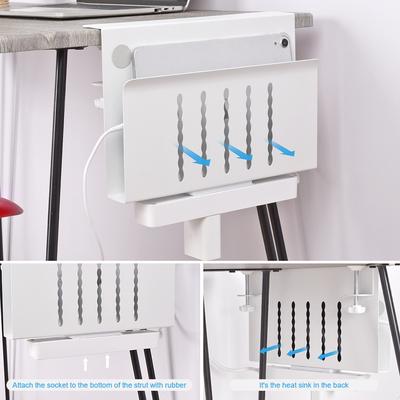 Attach the socket to the bottom of the strut with rubber

It's the heat sink in the back