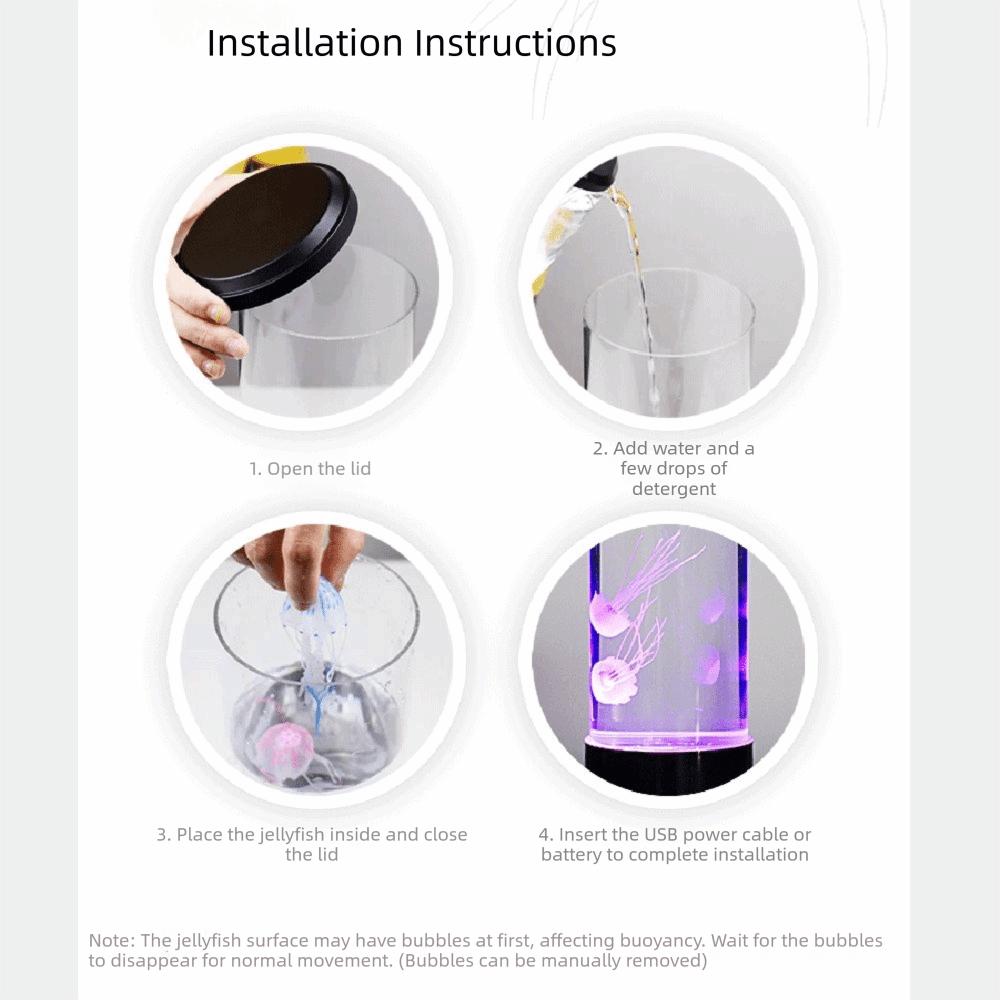 Installation Instructions

1. Open the lid

2. Add water and a few drops of detergent

3. Place the jellyfish inside and close the lid

4. Insert the USB power cable or battery to complete installation

Note: The jellyfish surface may have bubbles at first, affecting buoyancy. Wait for the bubbles to disappear for normal movement. (Bubbles can be manually removed)