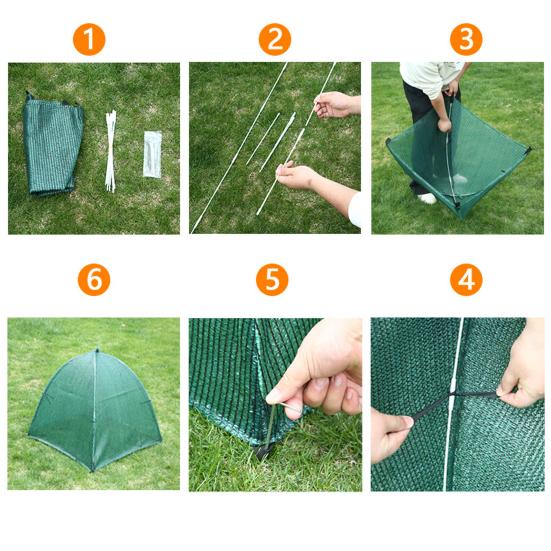 1
2
3
6
5
4