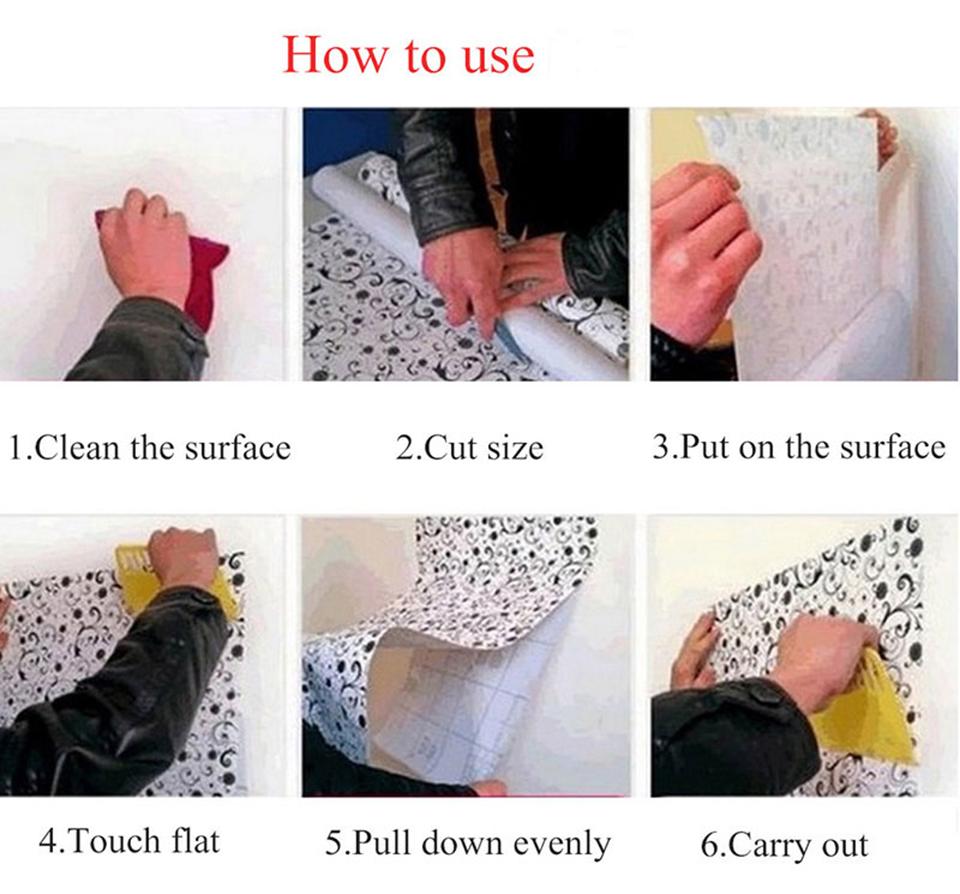 How to use

1.Clean the surface

2.Cut size

3.Put on the surface

4.Touch flat

5.Pull down evenly

6.Carry out