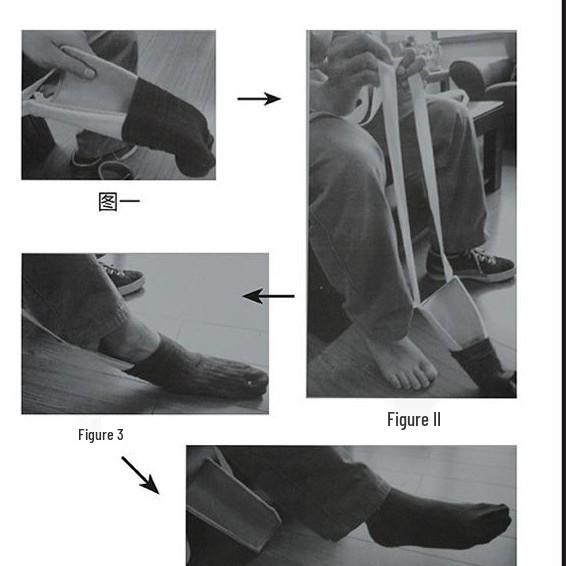 图一

Figure II

Figure 3