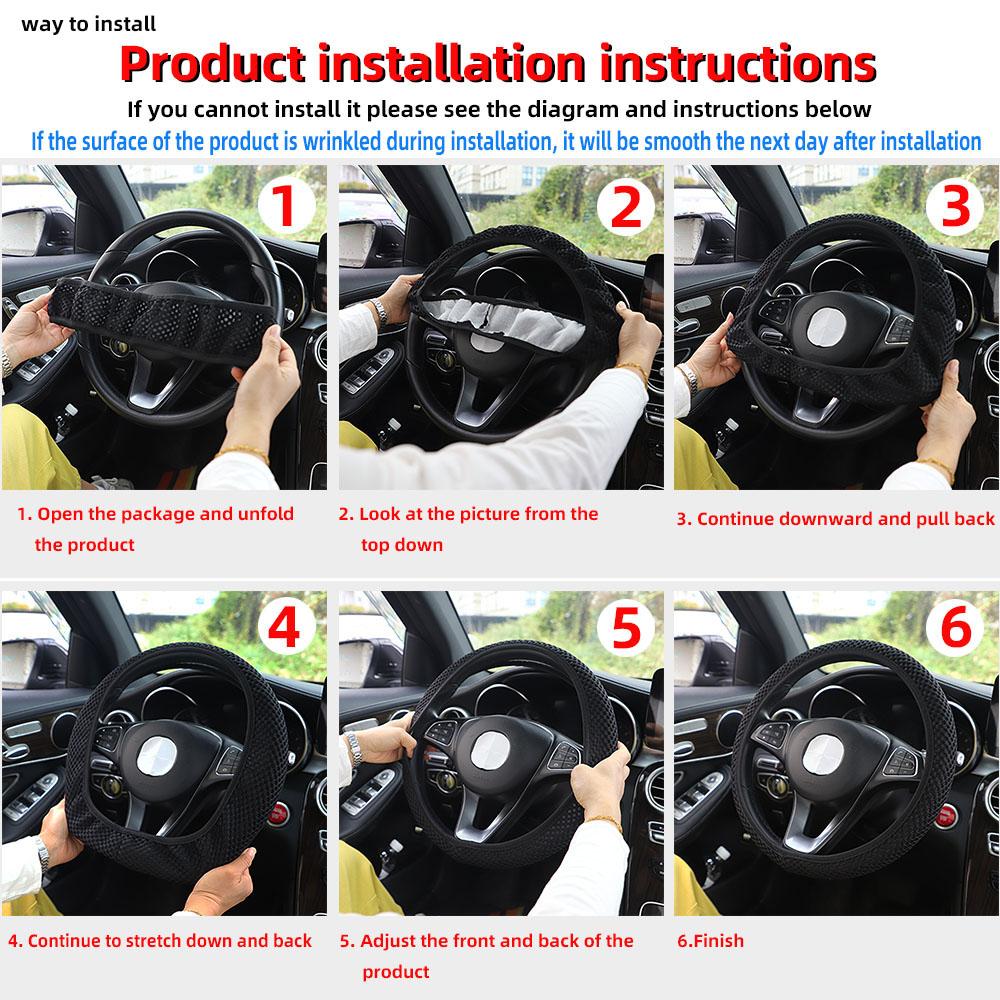 way to install

Product installation instructions

If you cannot install it please see the diagram and instructions below

If the surface of the product is wrinkled during installation, it will be smooth the next day after installation

1

2

3

1. Open the package and unfold the product

2. Look at the picture from the top down

3. Continue downward and pull back

4

5

6

4. Continue to stretch down and back

5. Adjust the front and back of the product

6.Finish