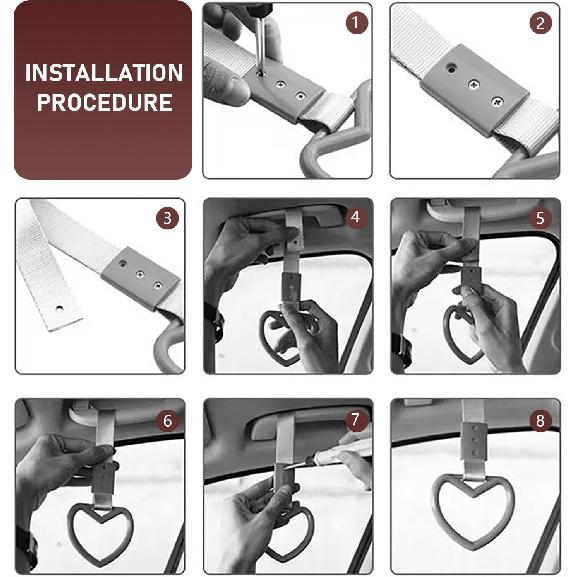 INSTALLATION PROCEDURE

1

2

3

4

5

6

7

8