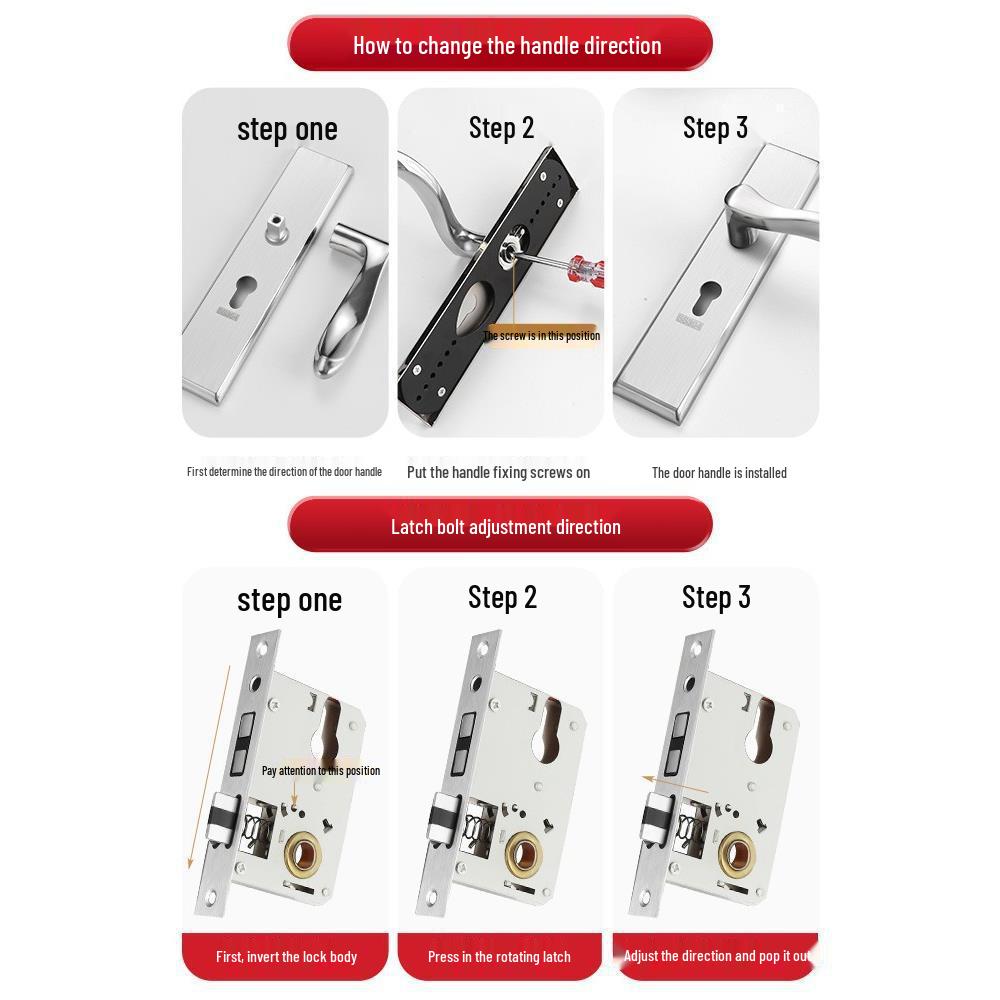 How to change the handle direction

step one

Step 2

Step 3

The screw is in this position

First determine the direction of the door handle

Put the handle fixing screws on

The door handle is installed

Latch bolt adjustment direction

step one

Step 2

Step 3

Pay attention to this position

First, invert the lock body

Press in the rotating latch

Adjust the direction and pop it out