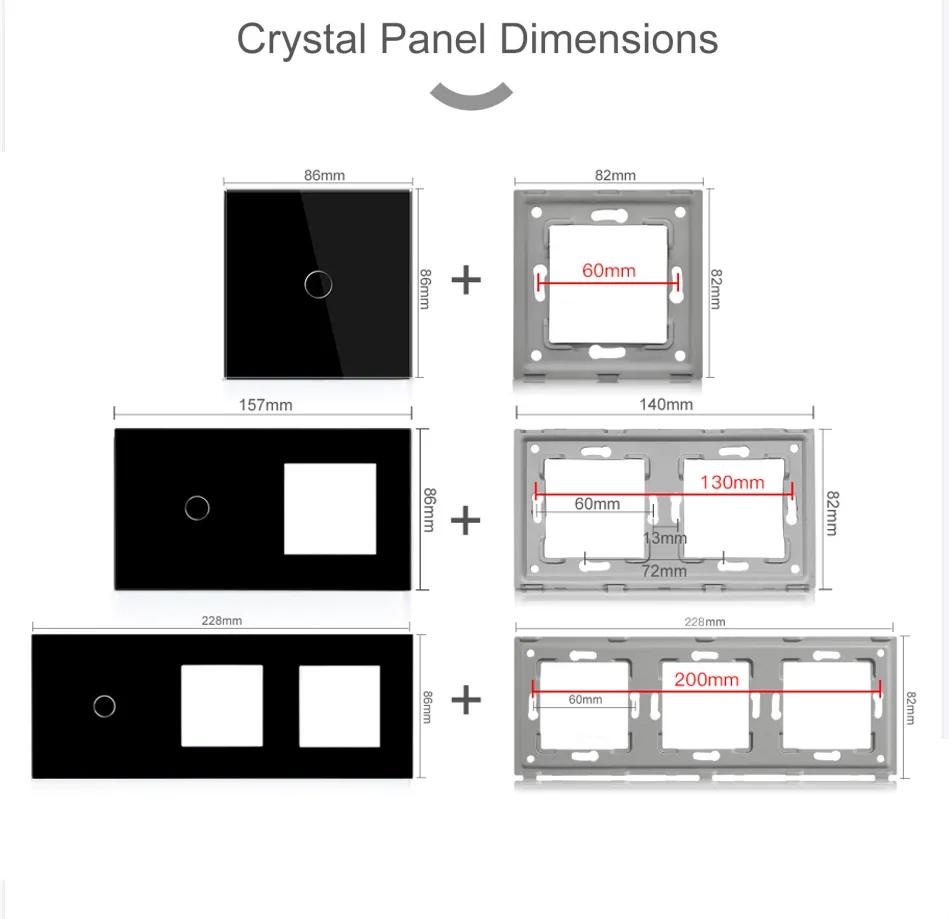 Crystal Panel Dimensions

86mm

86mm

+

82mm

60mm

82mm

157mm

86mm

+

140mm

130mm

60mm

13mm

72mm

82mm

228mm

86mm

+

228mm

200mm

60mm

82mm