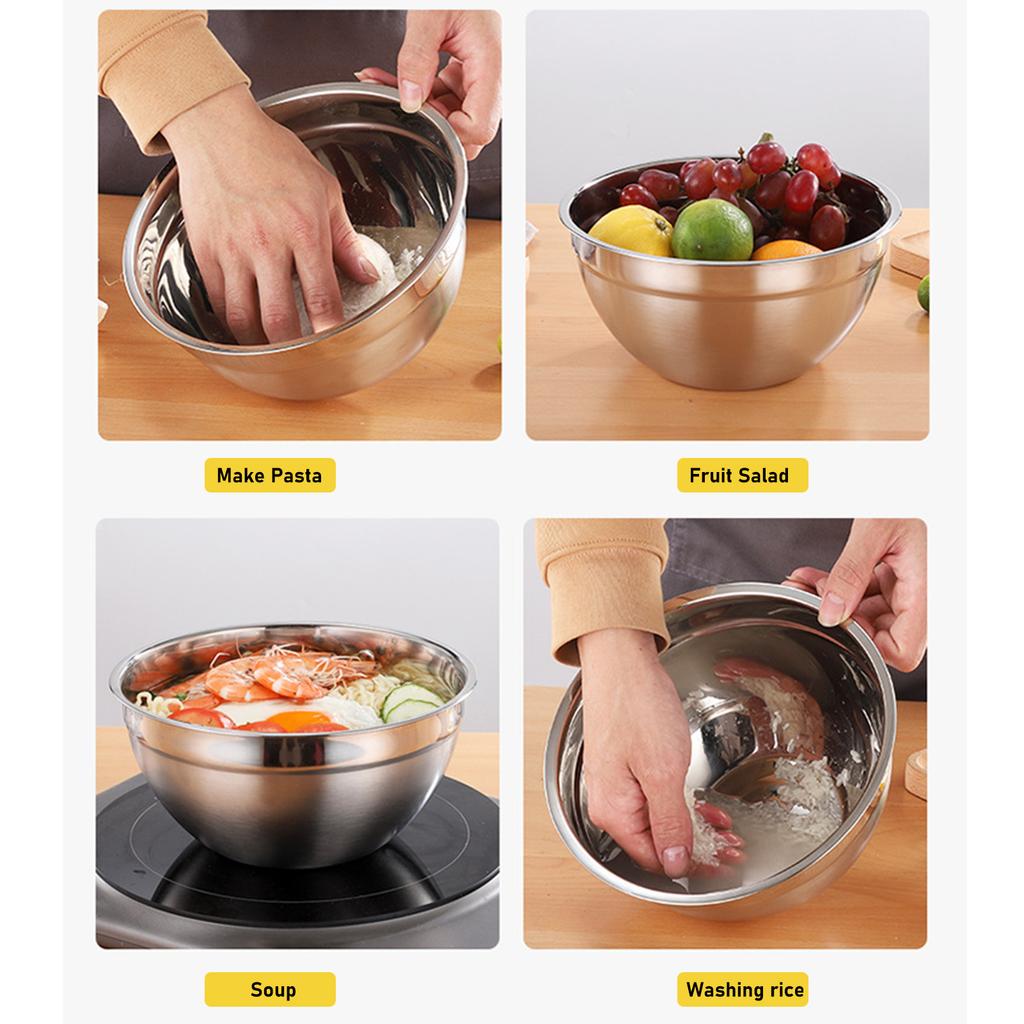 Make Pasta

Fruit Salad

Soup

Washing rice