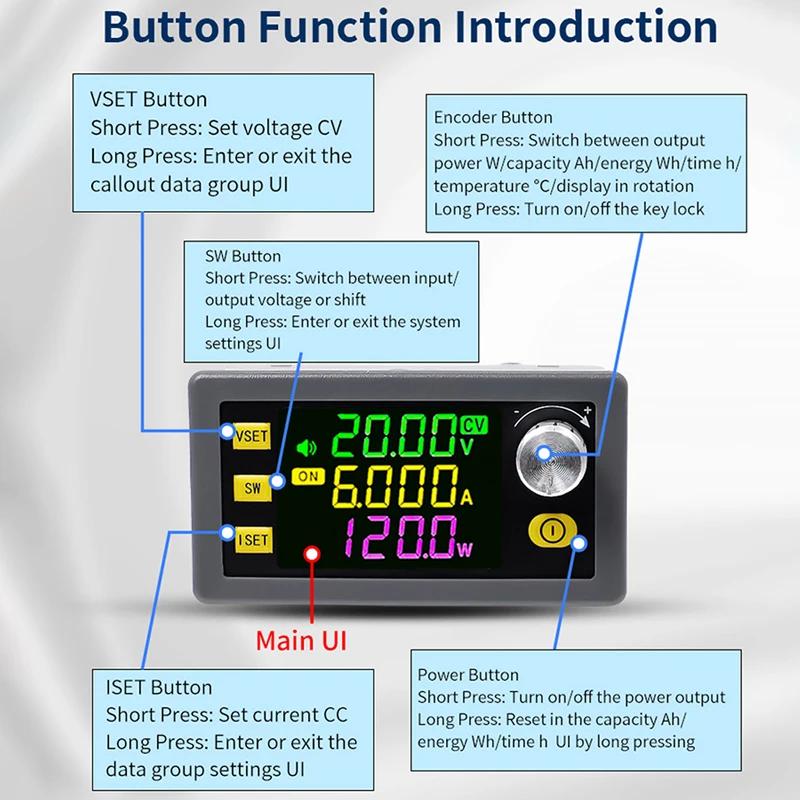 Button Function Introduction

VSET Button
Short Press: Set voltage CV
Long Press: Enter or exit the callout data group UI

Encoder Button
Short Press: Switch between output power W/capacity Ah/energy Wh/time h/ temperature °C/display in rotation
Long Press: Turn on/off the key lock

SW Button
Short Press: Switch between input/ output voltage or shift
Long Press: Enter or exit the system settings UI

VSET
SW
ISET
ON
20.00 CV V
6.000 A
120.0 W
- +

Main UI

ISET Button
Short Press: Set current CC
Long Press: Enter or exit the data group settings UI

Power Button
Short Press: Turn on/off the power output
Long Press: Reset in the capacity Ah/ energy Wh/time h UI by long pressing