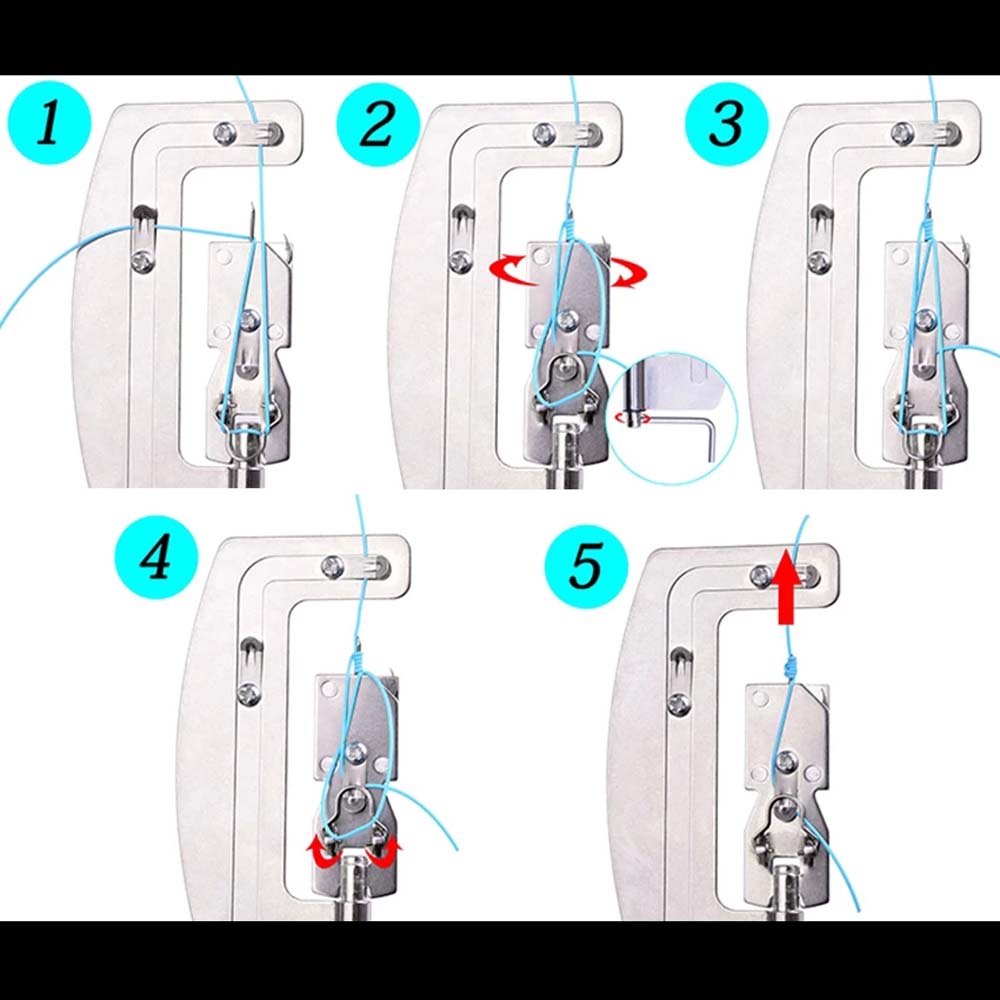 1
2
3
4
5