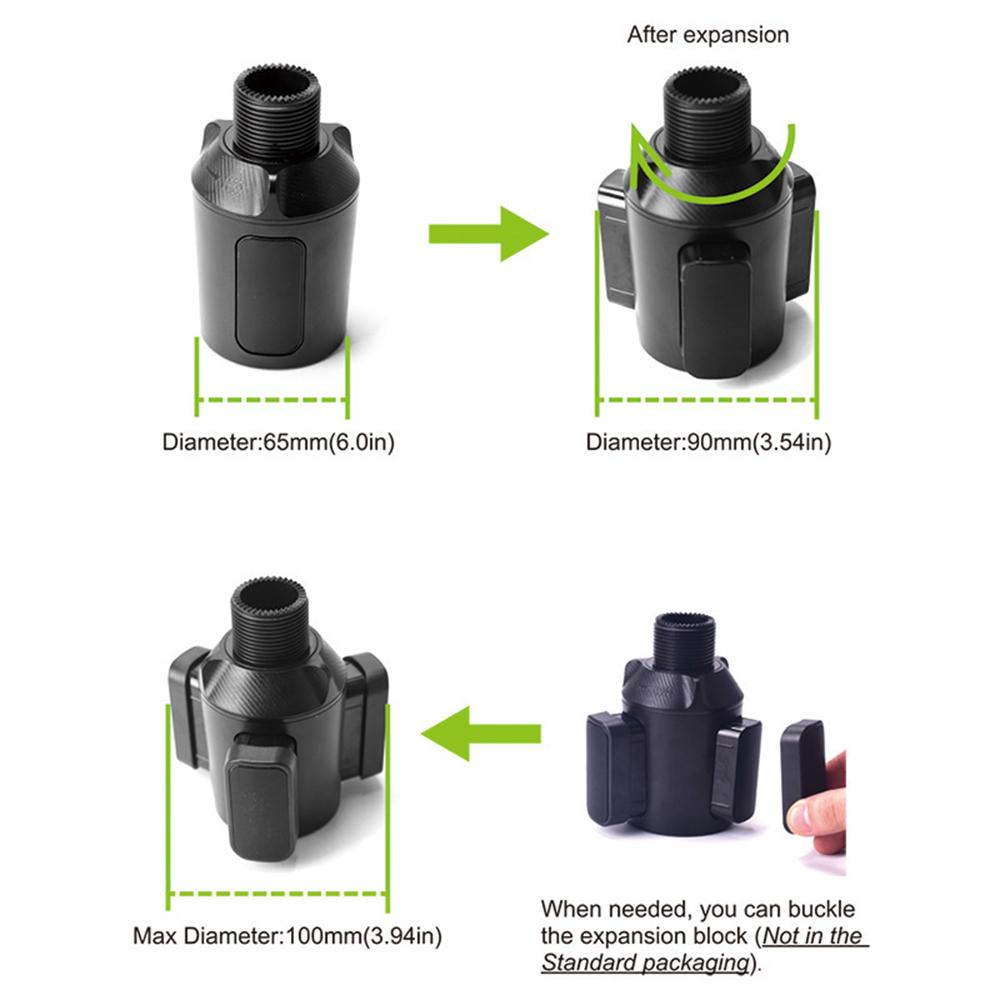 After expansion

Diameter:65mm(6.0in)

Diameter:90mm(3.54in)

Max Diameter:100mm(3.94in)

When needed, you can buckle the expansion block (Not in the Standard packaging).