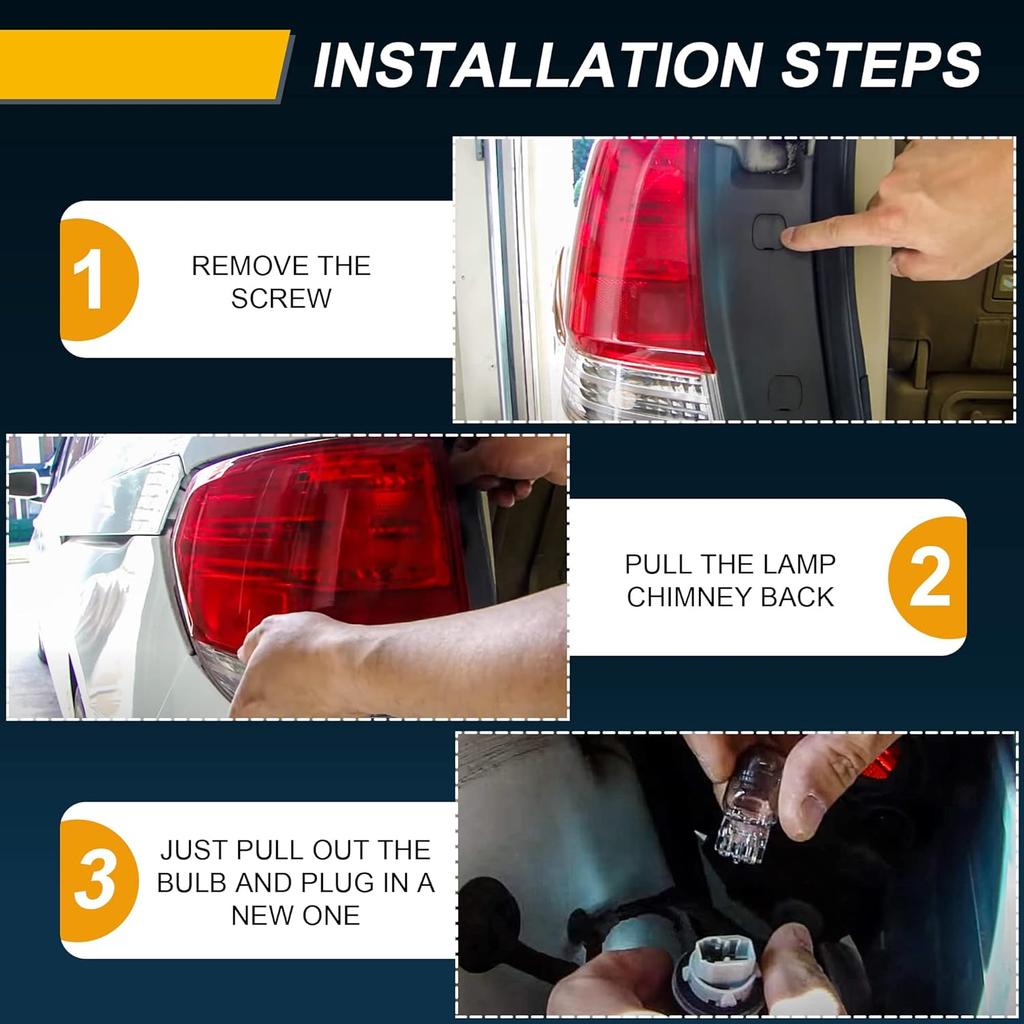 INSTALLATION STEPS

1

REMOVE THE SCREW

PULL THE LAMP CHIMNEY BACK

2

3

JUST PULL OUT THE BULB AND PLUG IN A NEW ONE