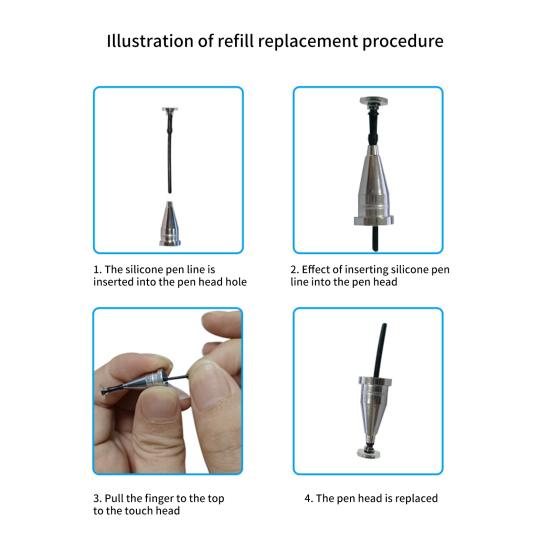 Illustration of refill replacement procedure

1. The silicone pen line is inserted into the pen head hole

2. Effect of inserting silicone pen line into the pen head

3. Pull the finger to the top to the touch head

4. The pen head is replaced