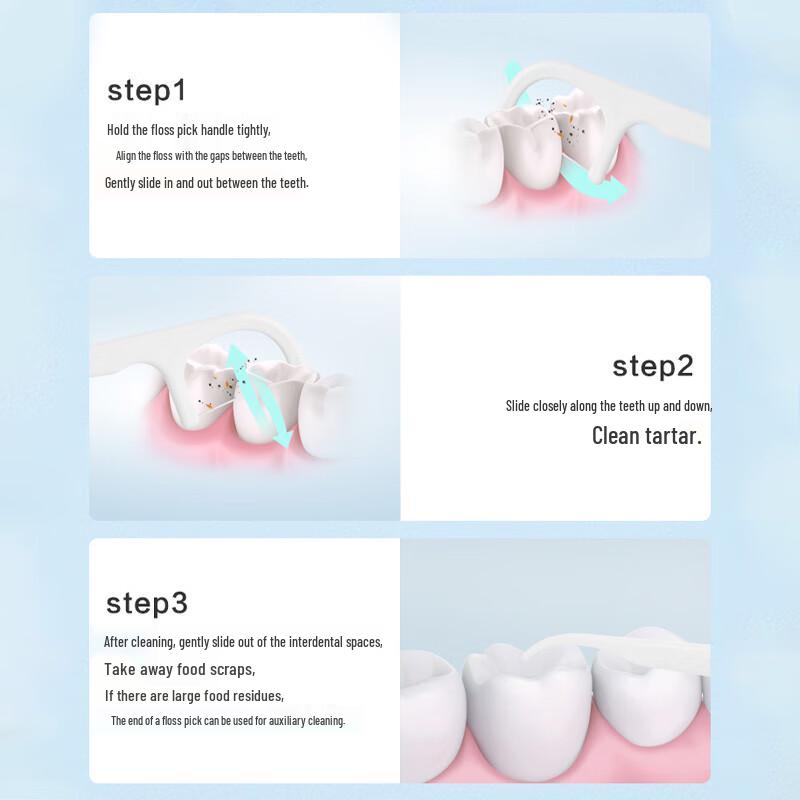 step1

Hold the floss pick handle tightly,
Align the floss with the gaps between the teeth,
Gently slide in and out between the teeth.

step2

Slide closely along the teeth up and down,
Clean tartar.

step3

After cleaning, gently slide out of the interdental spaces,
Take away food scraps,
If there are large food residues,
The end of a floss pick can be used for auxiliary cleaning.