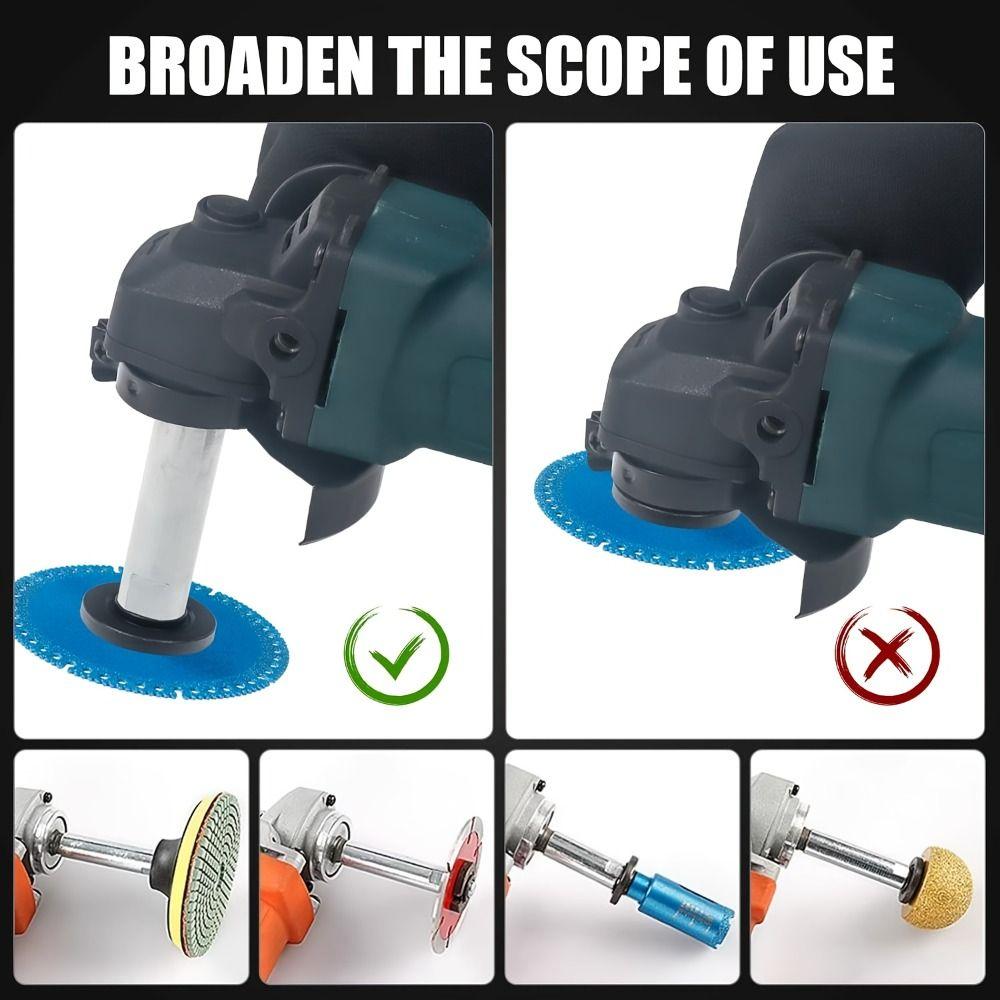 BROADEN THE SCOPE OF USE