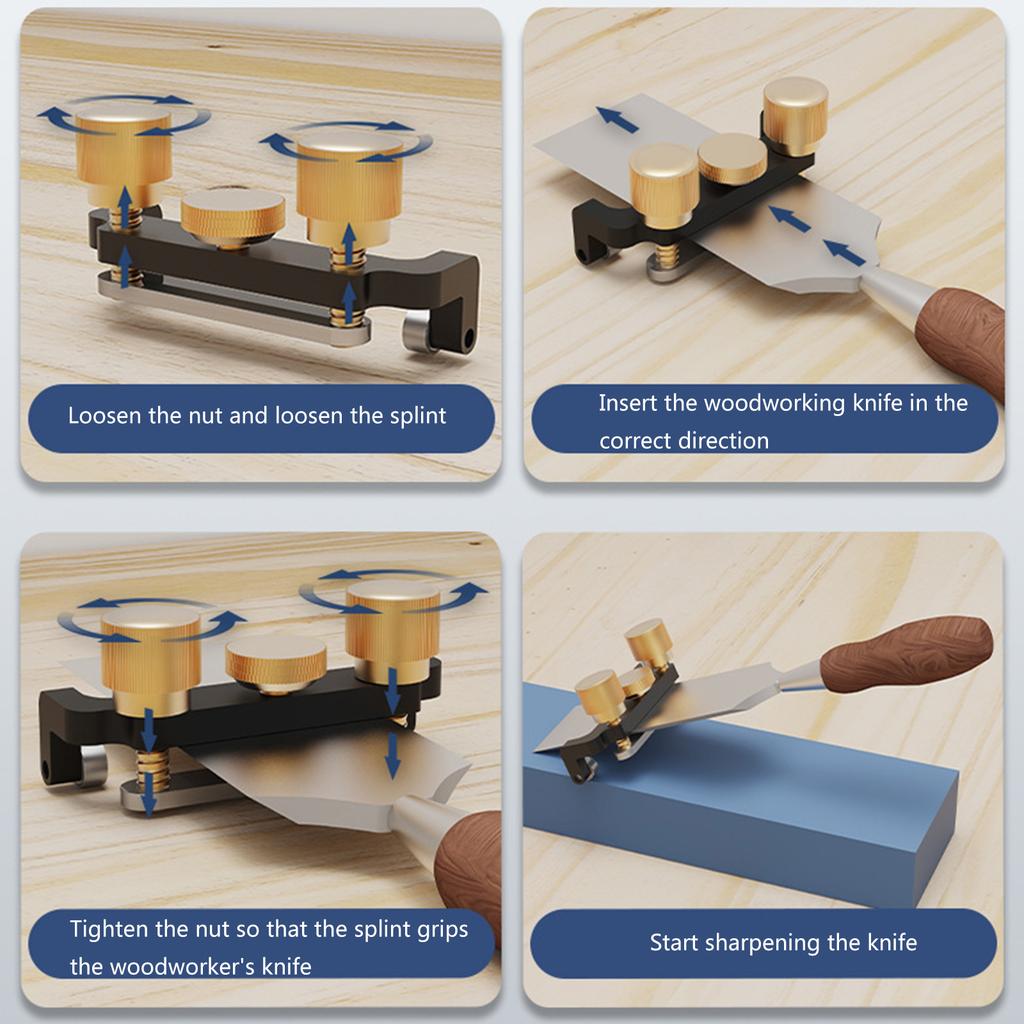 Loosen the nut and loosen the splint

Insert the woodworking knife in the correct direction

Tighten the nut so that the splint grips the woodworker's knife

Start sharpening the knife