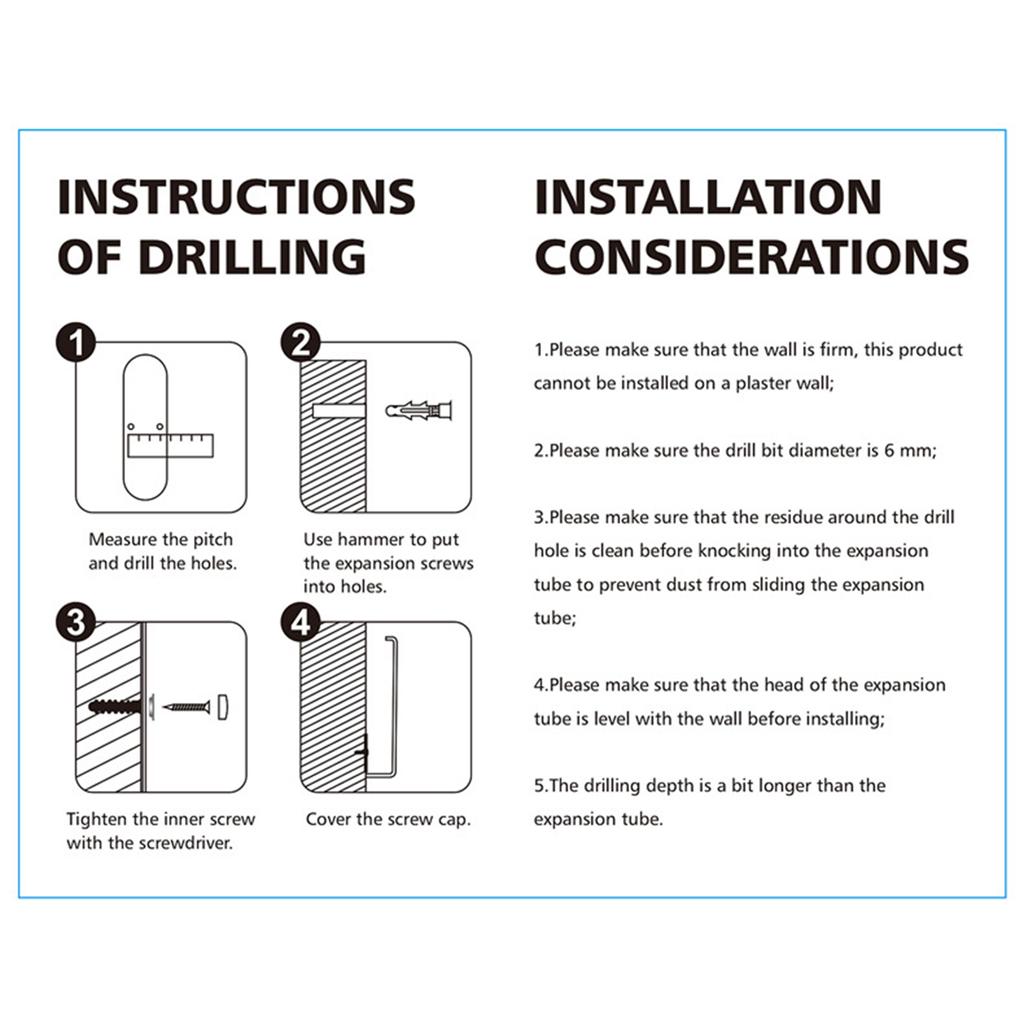 INSTRUCTIONS OF DRILLING

1

Measure the pitch and drill the holes.

2

Use hammer to put the expansion screws into holes.

3

Tighten the inner screw with the screwdriver.

4

Cover the screw cap.

INSTALLATION CONSIDERATIONS

1.Please make sure that the wall is firm, this product cannot be installed on a plaster wall;

2.Please make sure the drill bit diameter is 6 mm;

3.Please make sure that the residue around the drill hole is clean before knocking into the expansion tube to prevent dust from sliding the expansion tube;

4.Please make sure that the head of the expansion tube is level with the wall before installing;

5.The drilling depth is a bit longer than the expansion tube.