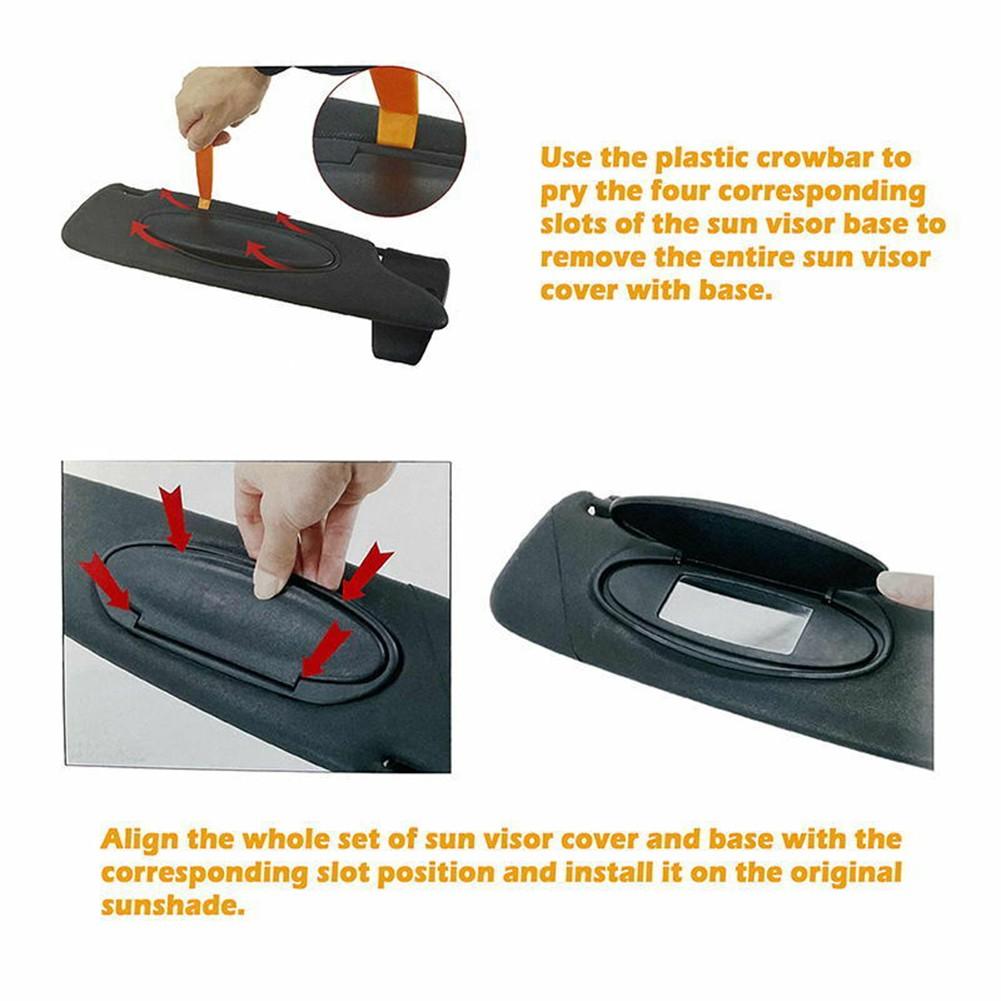 Use the plastic crowbar to pry the four corresponding slots of the sun visor base to remove the entire sun visor cover with base.

Align the whole set of sun visor cover and base with the corresponding slot position and install it on the original sunshade.