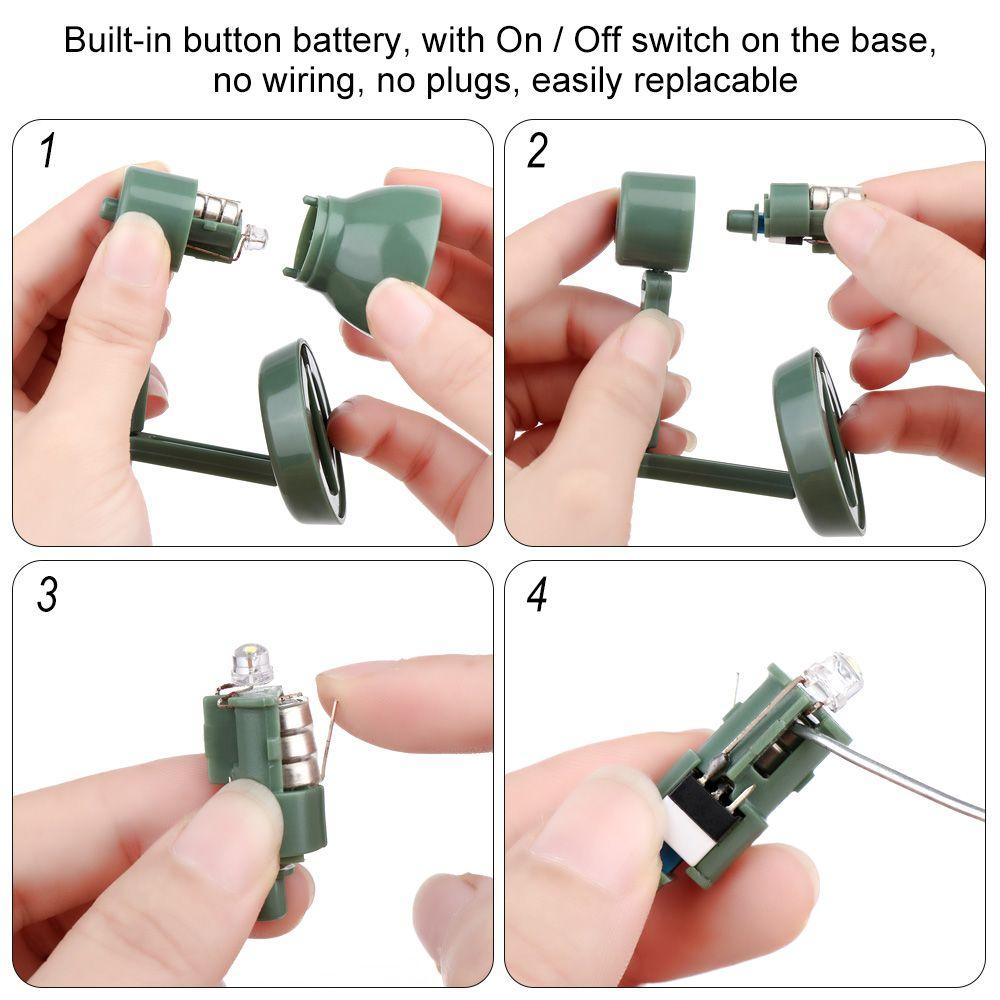 Built-in button battery, with On / Off switch on the base, no wiring, no plugs, easily replacable

1

2

3

4