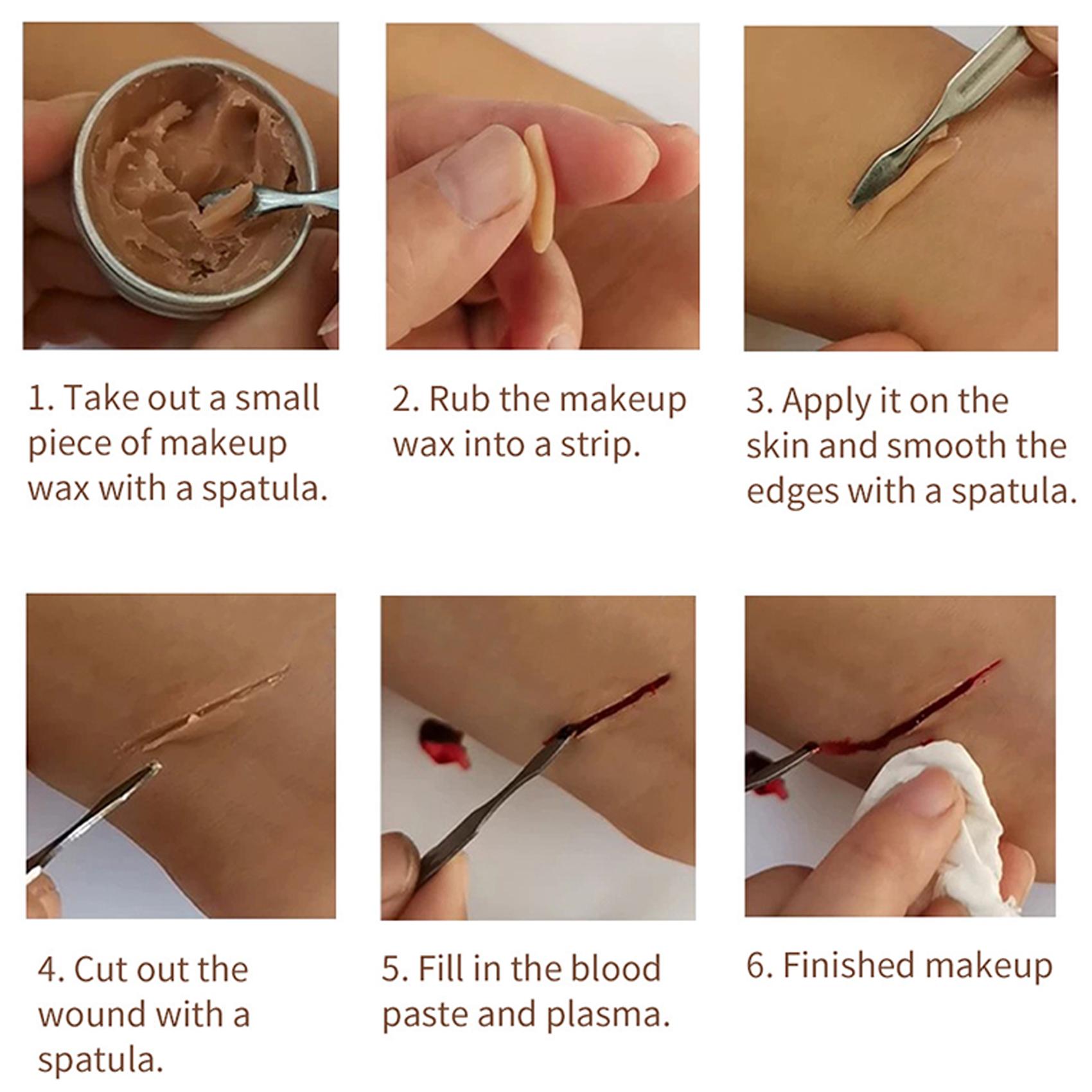 1. Take out a small piece of makeup wax with a spatula.

2. Rub the makeup wax into a strip.

3. Apply it on the skin and smooth the edges with a spatula.

4. Cut out the wound with a spatula.

5. Fill in the blood paste and plasma.

6. Finished makeup