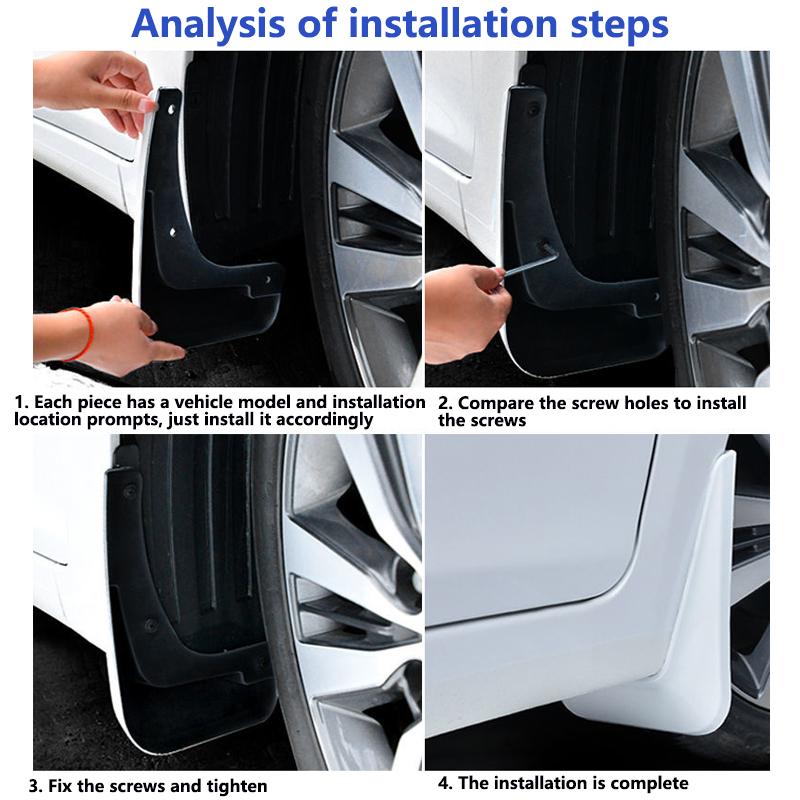 Analysis of installation steps

1. Each piece has a vehicle model and installation location prompts, just install it accordingly

2. Compare the screw holes to install the screws

3. Fix the screws and tighten

4. The installation is complete