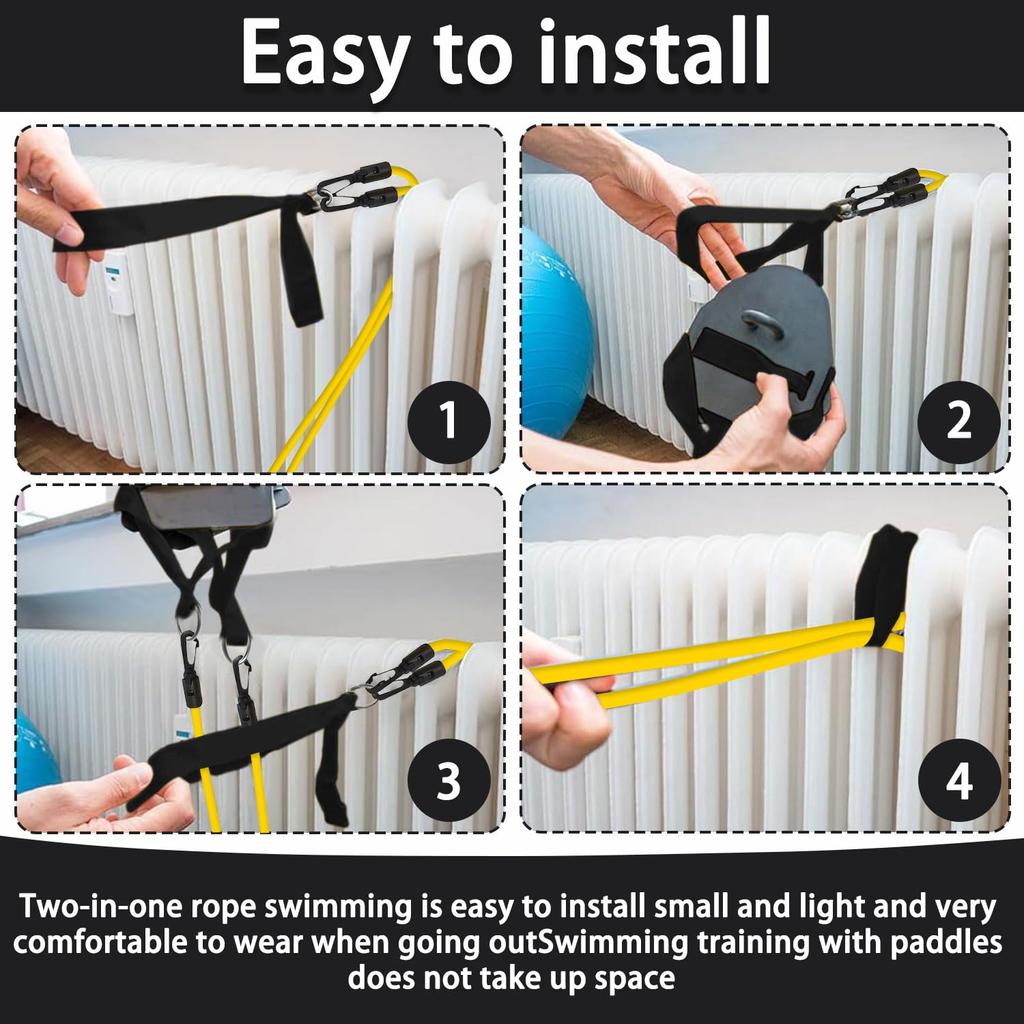 Easy to install

1

2

3

4

Two-in-one rope swimming is easy to install small and light and very comfortable to wear when going outSwimming training with paddles does not take up space