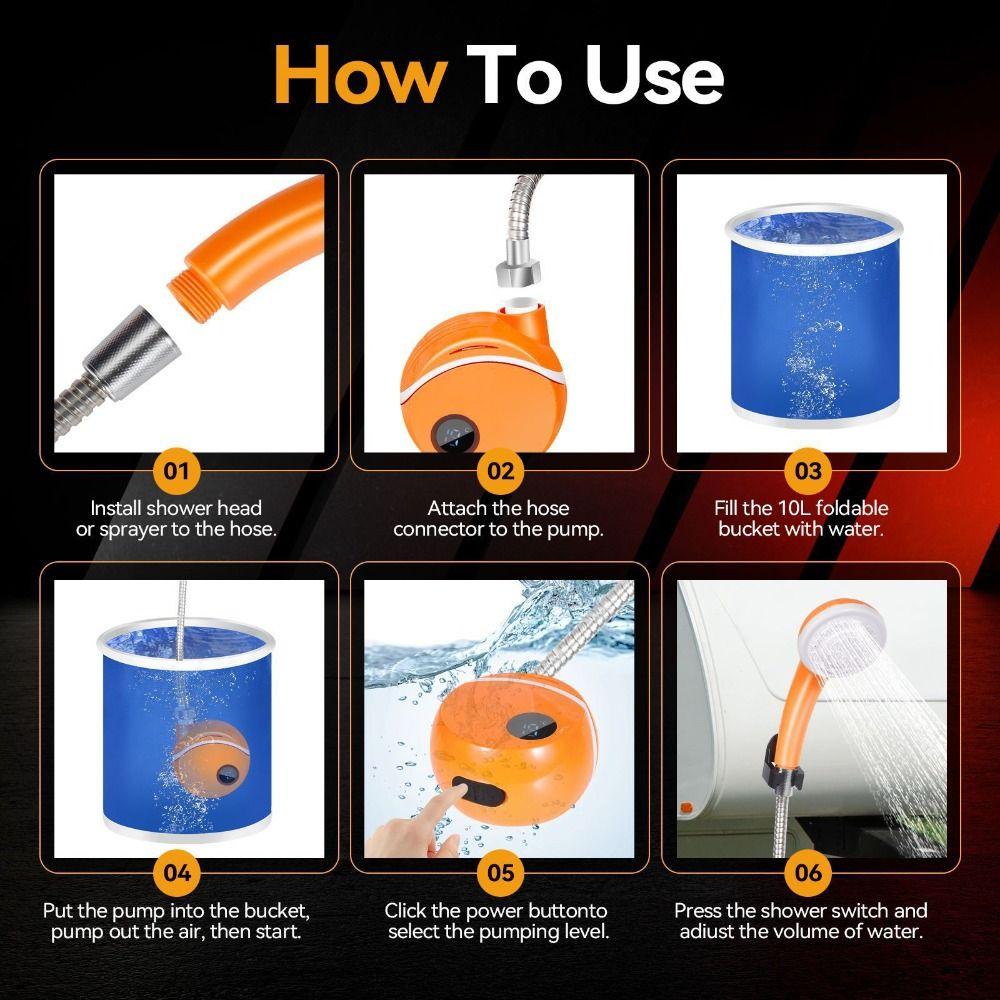 How To Use

01
Install shower head or sprayer to the hose.

02
Attach the hose connector to the pump.

03
Fill the 10L foldable bucket with water.

04
Put the pump into the bucket, pump out the air, then start.

05
Click the power buttonto select the pumping level.

06
Press the shower switch and adiust the volume of water.