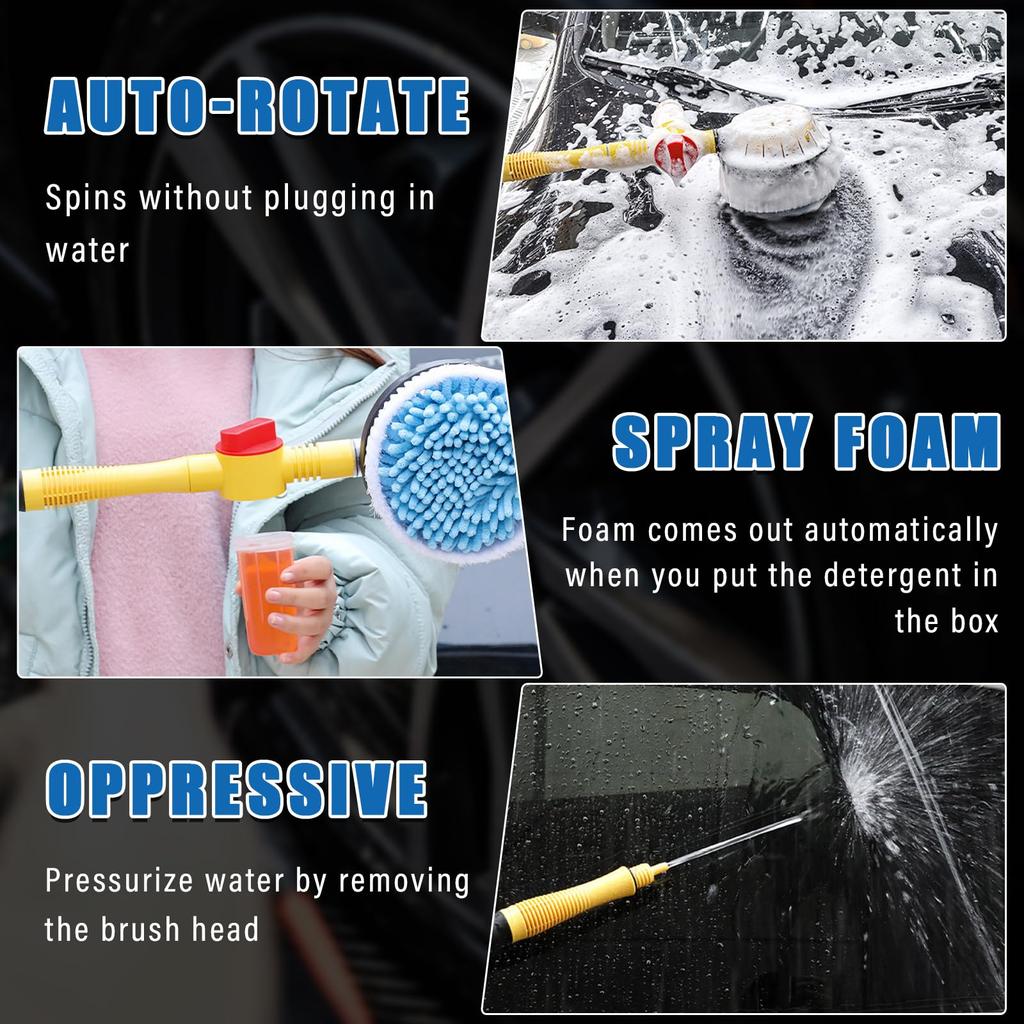 AUTO-ROTATE

Spins without plugging in water

SPRAY FOAM

Foam comes out automatically when you put the detergent in the box

OPPRESSIVE

Pressurize water by removing the brush head