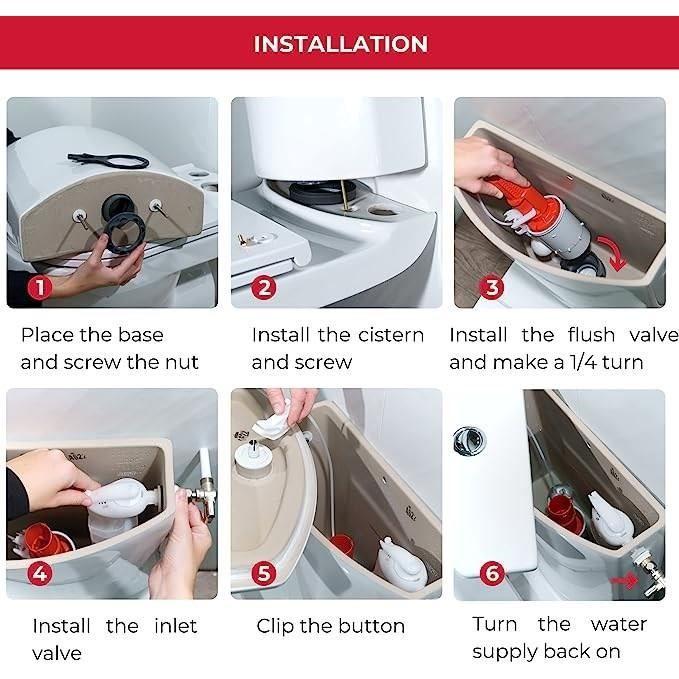 INSTALLATION

1

Place the base and screw the nut

2

Install the cistern and screw

3

Install the flush valve and make a 1/4 turn

4

Install the inlet valve

5

Clip the button

6

Turn the water supply back on