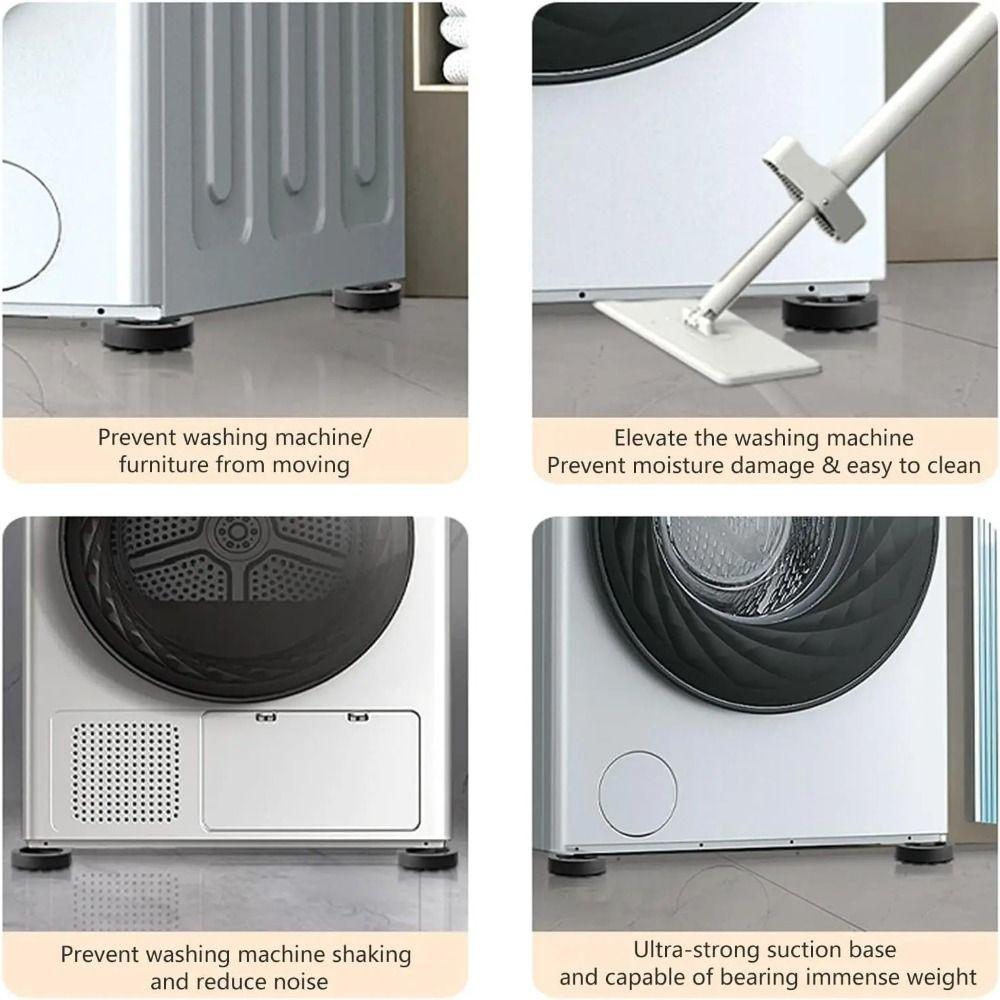 Prevent washing machine/
furniture from moving

Elevate the washing machine
Prevent moisture damage & easy to clean

Prevent washing machine shaking
and reduce noise

Ultra-strong suction base
and capable of bearing immense weight