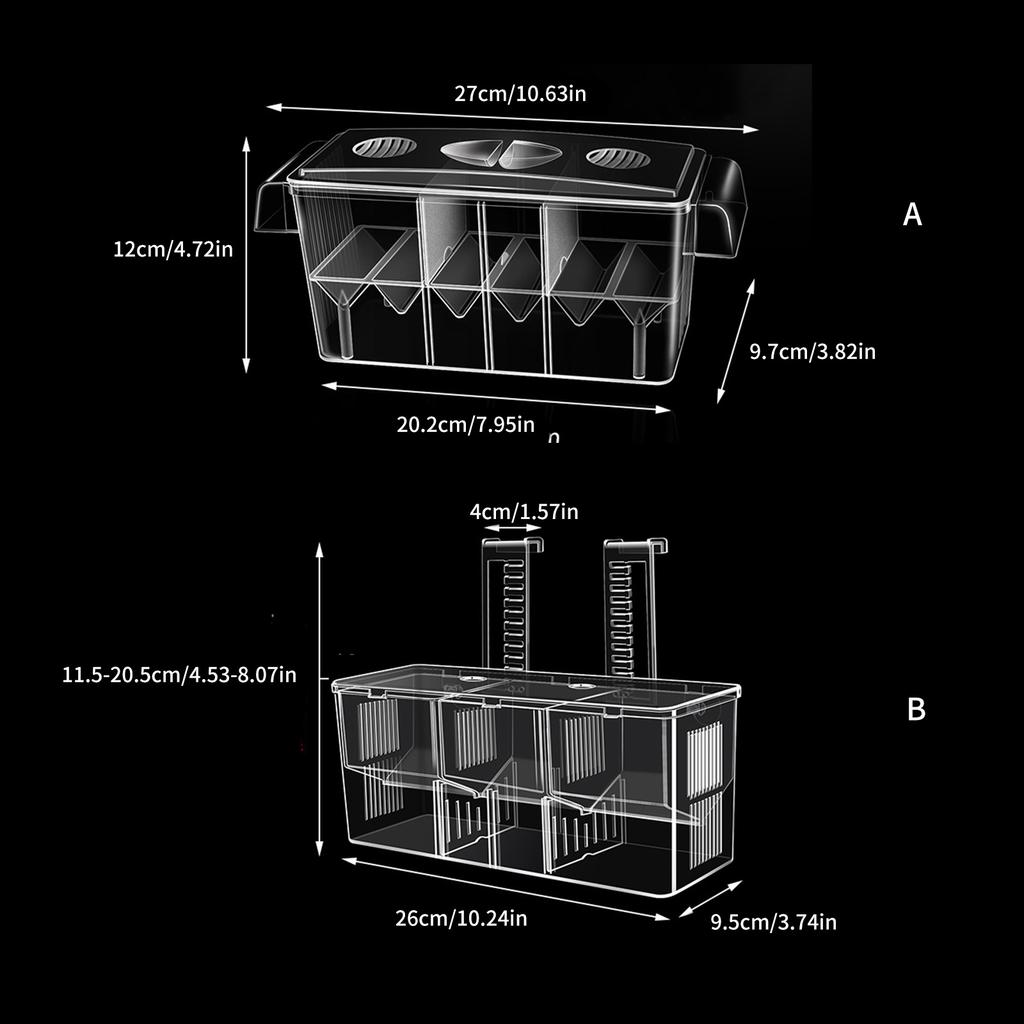 27cm/10.63in

12cm/4.72in

A

9.7cm/3.82in

20.2cm/7.95in

4cm/1.57in

11.5-20.5cm/4.53-8.07in

B

26cm/10.24in

9.5cm/3.74in