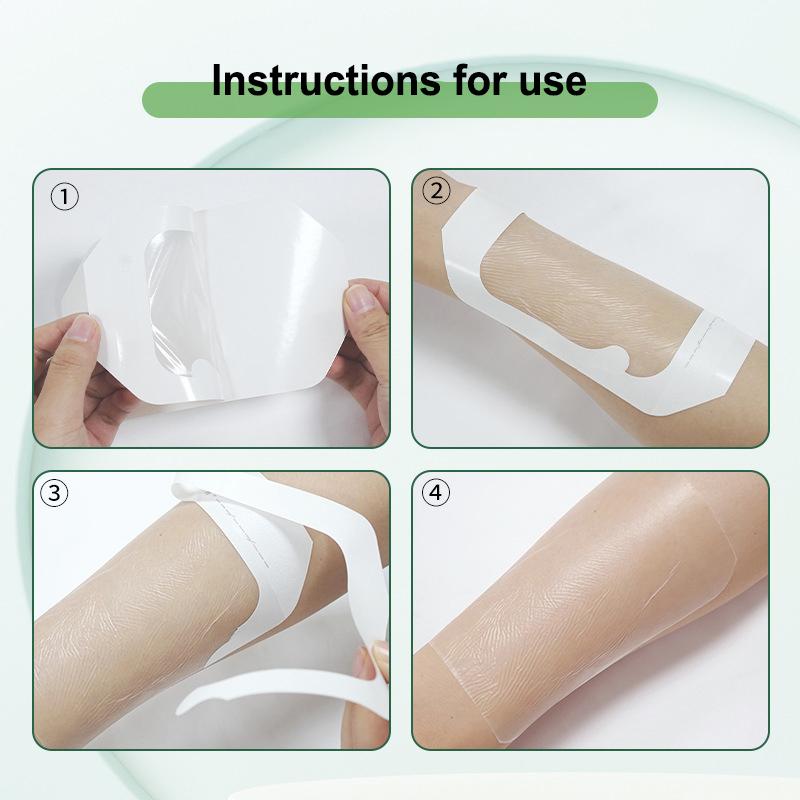 Instructions for use

①

②

③

④