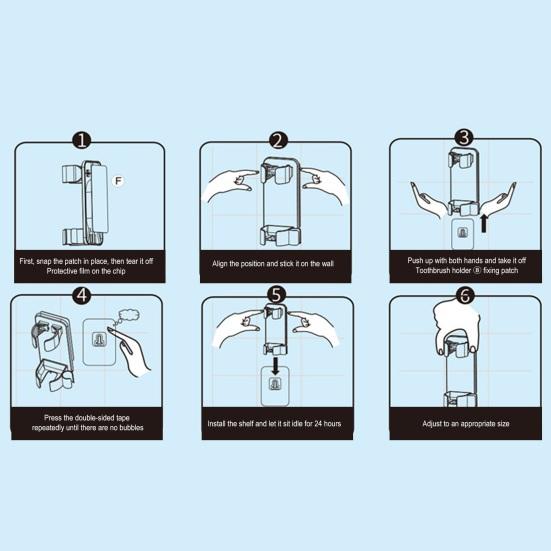 1

F

First, snap the patch in place, then tear it off Protective film on the chip

2

Align the position and stick it on the wall

3

Push up with both hands and take it off Toothbrush holder B fixing patch

4

Press the double-sided tape repeatedly until there are no bubbles

5

Install the shelf and let it sit idle for 24 hours

6

Adjust to an appropriate size