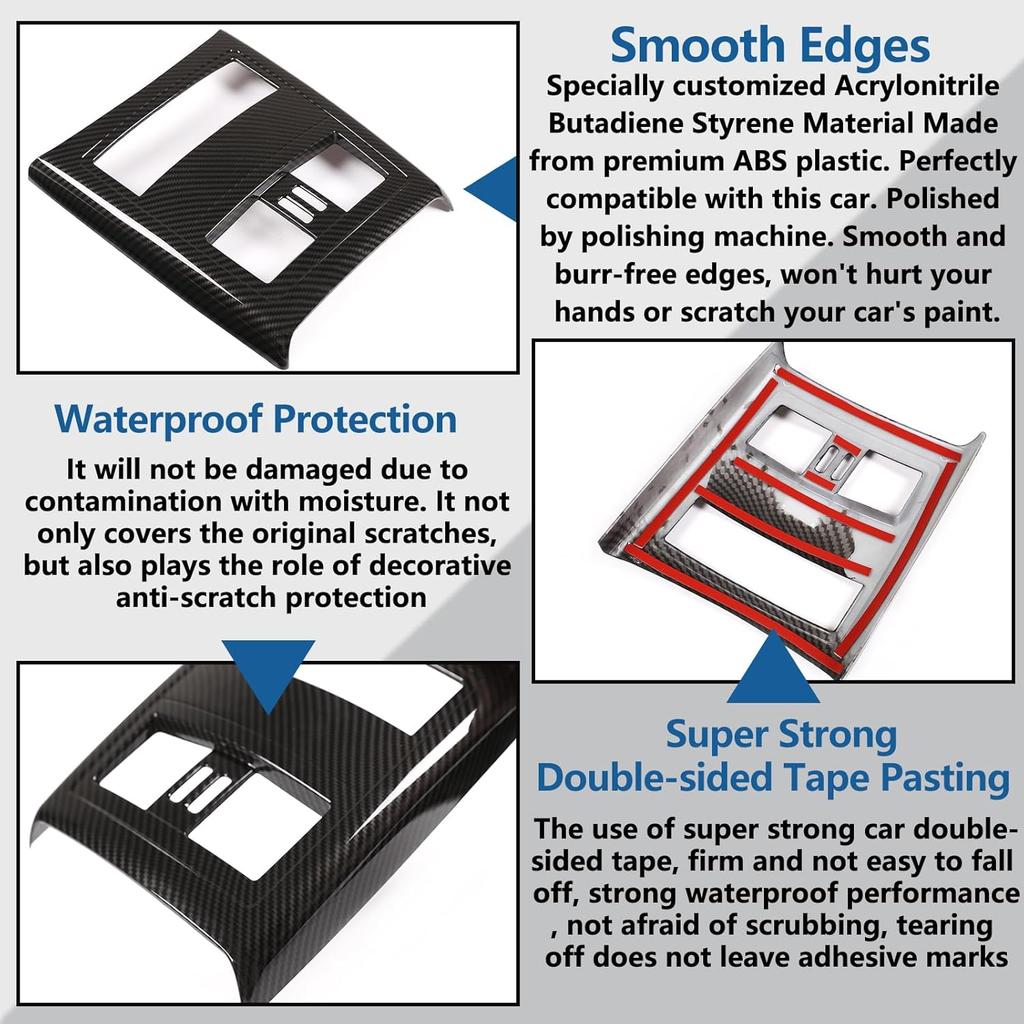 Smooth Edges

Specially customized Acrylonitrile Butadiene Styrene Material Made from premium ABS plastic. Perfectly compatible with this car. Polished by polishing machine. Smooth and burr-free edges, won't hurt your hands or scratch your car's paint.

Waterproof Protection

It will not be damaged due to contamination with moisture. It not only covers the original scratches, but also plays the role of decorative anti-scratch protection

Super Strong Double-sided Tape Pasting

The use of super strong car double-sided tape, firm and not easy to fall off, strong waterproof performance , not afraid of scrubbing, tearing off does not leave adhesive marks