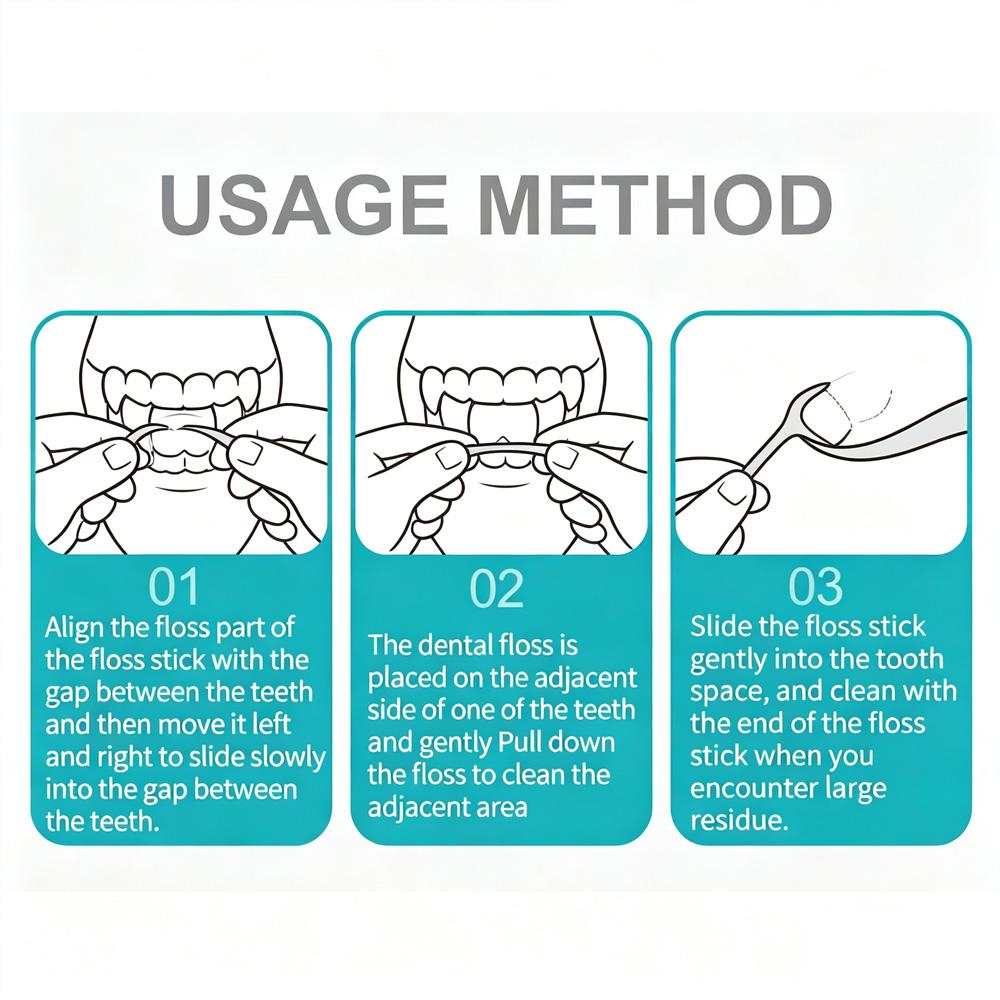 USAGE METHOD

01
Align the floss part of the floss stick with the gap between the teeth and then move it left and right to slide slowly into the gap between the teeth.

02
The dental floss is placed on the adjacent side of one of the teeth and gently Pull down the floss to clean the adjacent area

03
Slide the floss stick gently into the tooth space, and clean with the end of the floss stick when you encounter large residue.