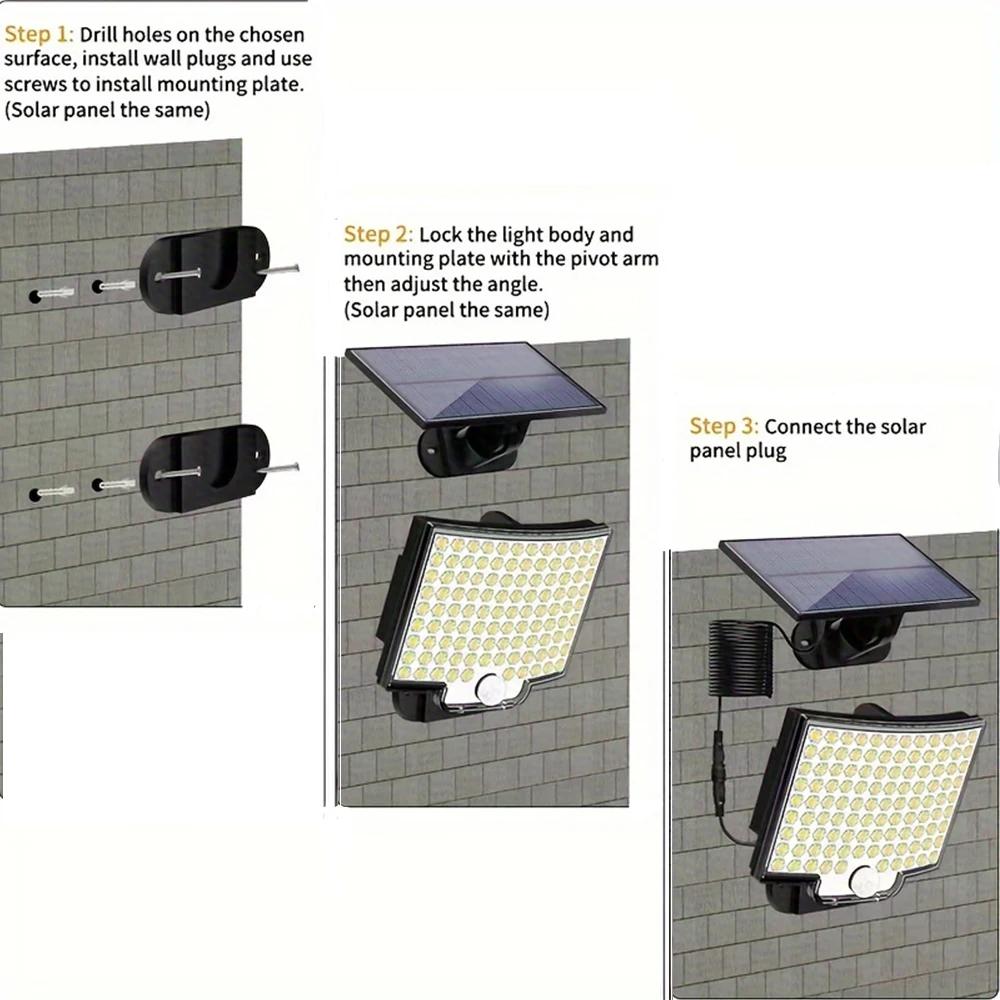 Step 1: Drill holes on the chosen surface, install wall plugs and use screws to install mounting plate. (Solar panel the same)

Step 2: Lock the light body and mounting plate with the pivot arm then adjust the angle. (Solar panel the same)

Step 3: Connect the solar panel plug