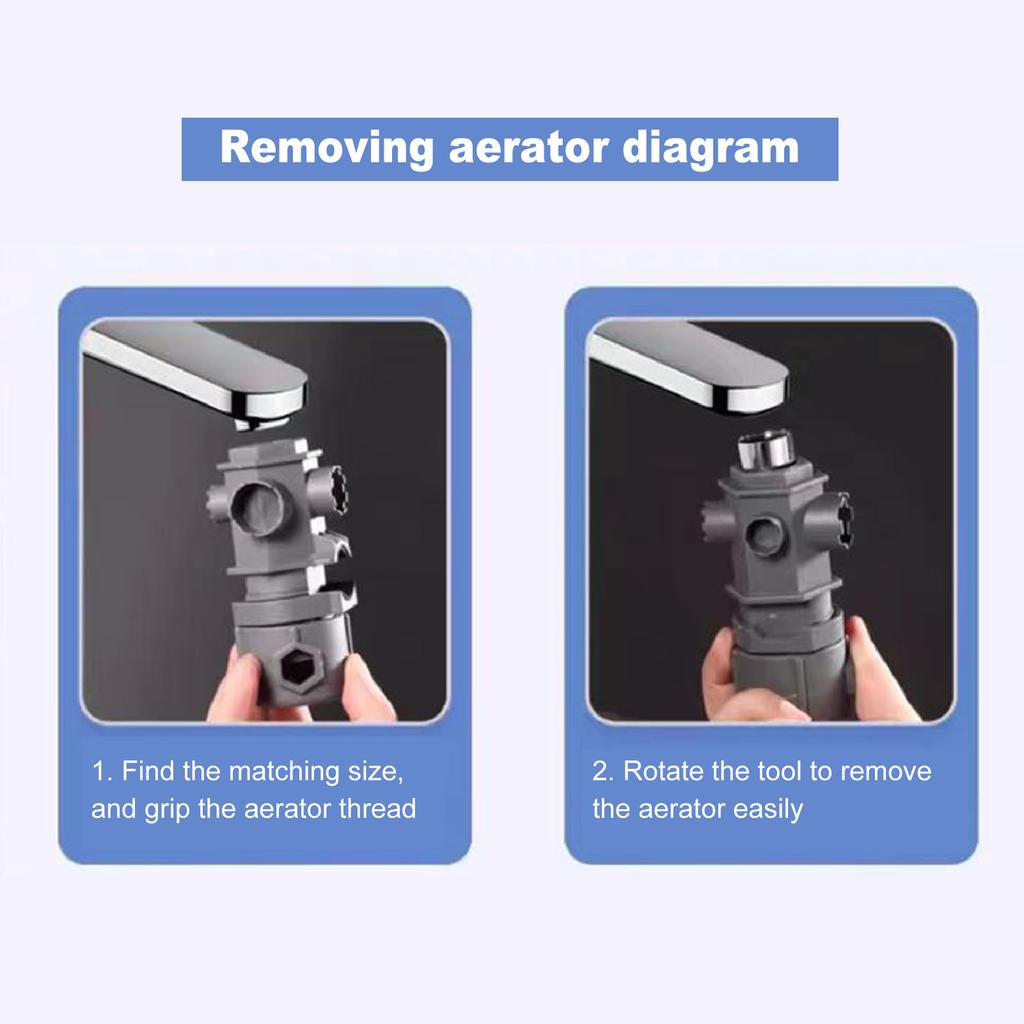 Removing aerator diagram

1. Find the matching size, and grip the aerator thread

2. Rotate the tool to remove the aerator easily