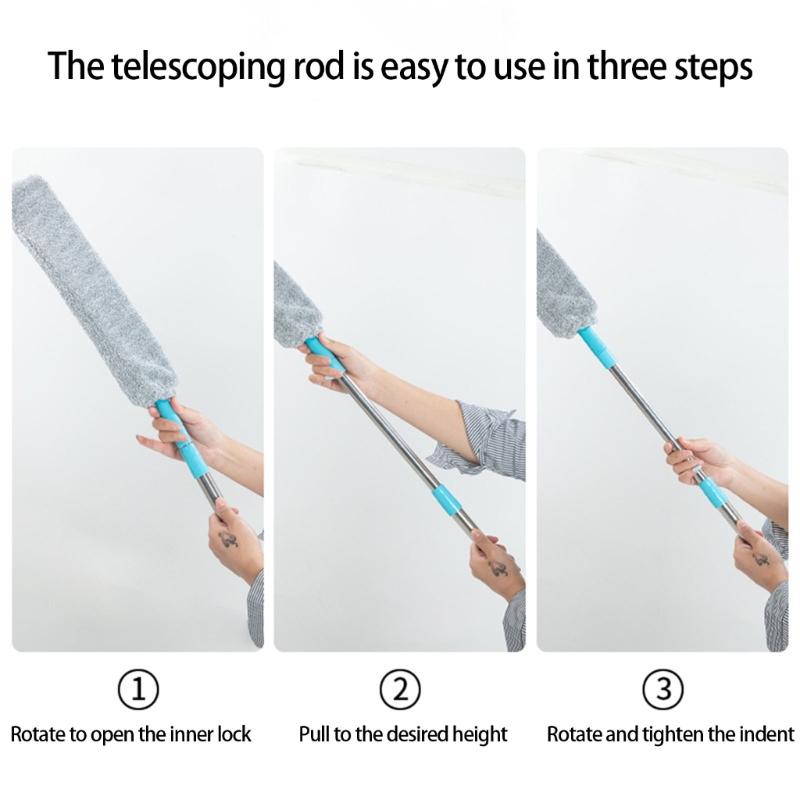 The telescoping rod is easy to use in three steps

①
Rotate to open the inner lock

②
Pull to the desired height

③
Rotate and tighten the indent