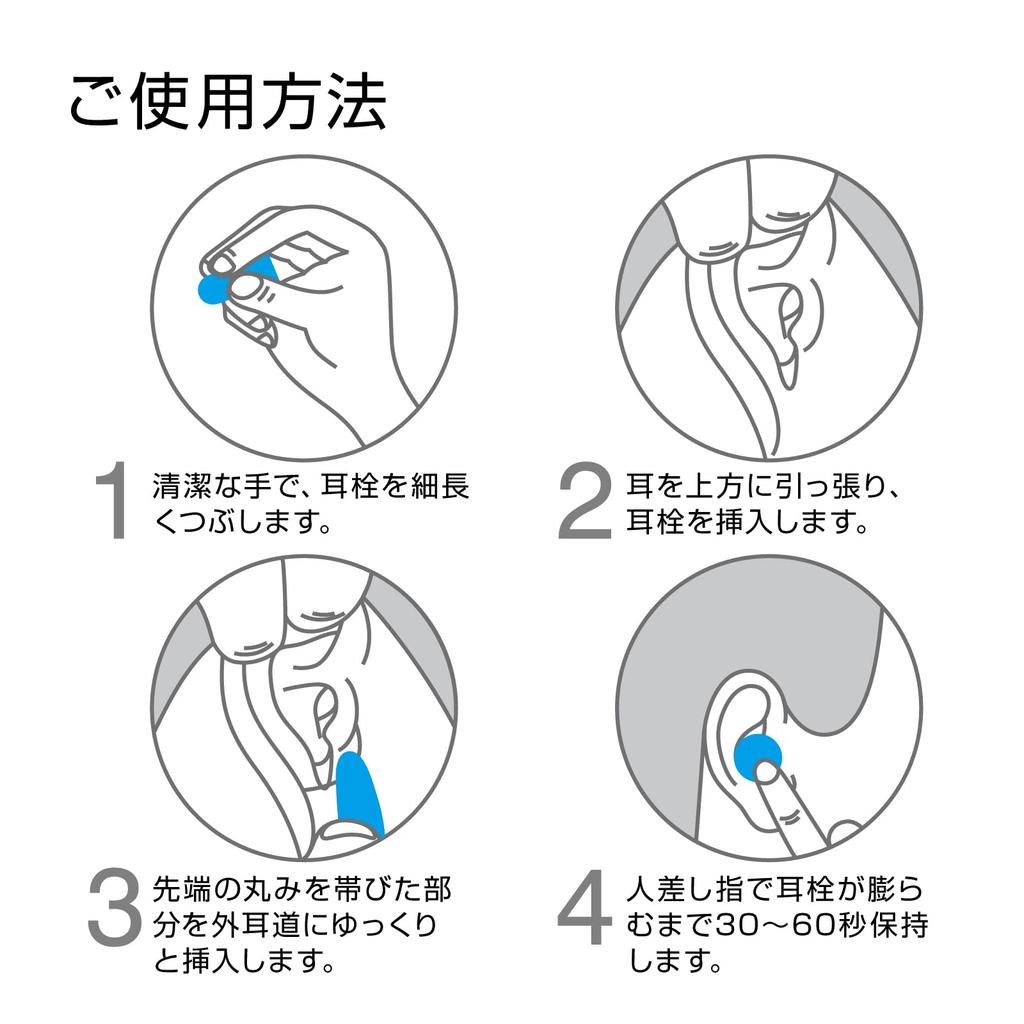 ご使用方法

1 清潔な手で、耳栓を細長くつぶします。

2 耳を上方に引っ張り、耳栓を挿入します。

3 先端の丸みを帯びた部分を外耳道にゆっくりと挿入します。

4 人差し指で耳栓が膨らむまで30〜60秒保持します。