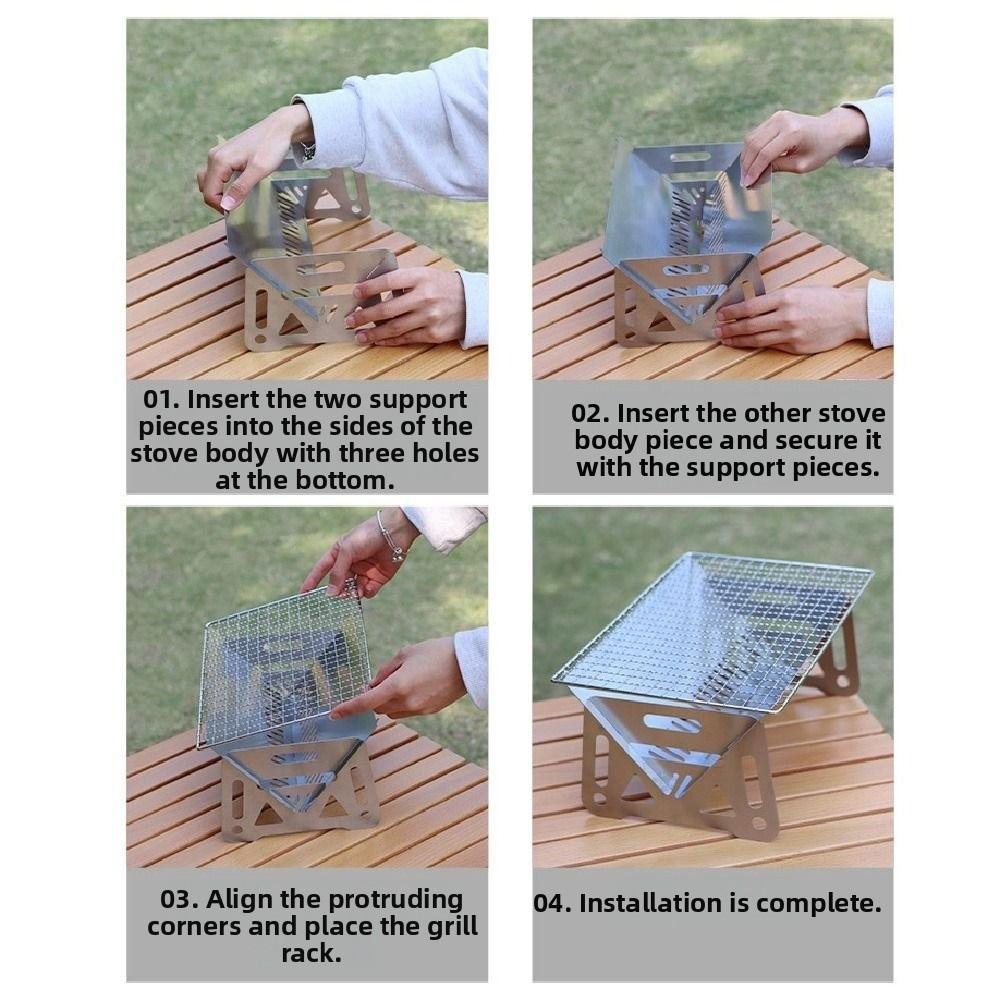 01. Insert the two support pieces into the sides of the stove body with three holes at the bottom.

02. Insert the other stove body piece and secure it with the support pieces.

03. Align the protruding corners and place the grill rack.

04. Installation is complete.