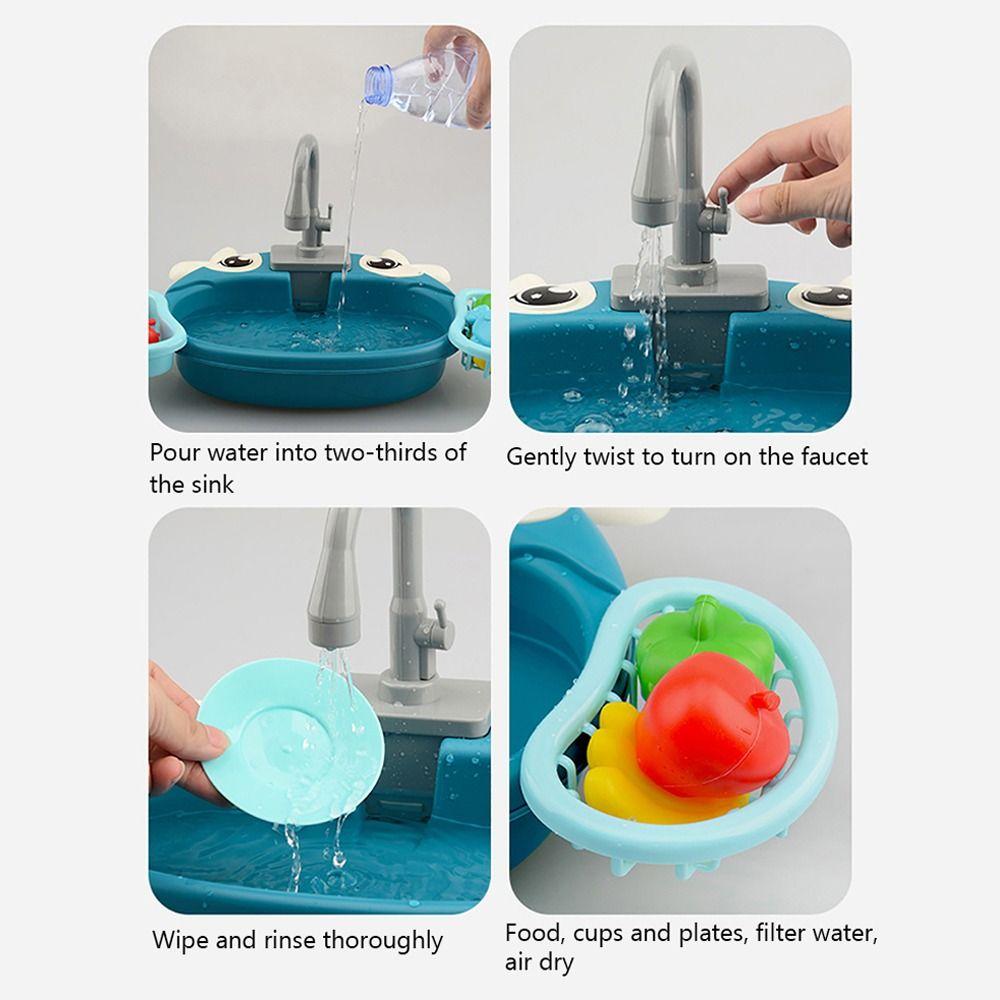 Pour water into two-thirds of the sink

Gently twist to turn on the faucet

Wipe and rinse thoroughly

Food, cups and plates, filter water, air dry