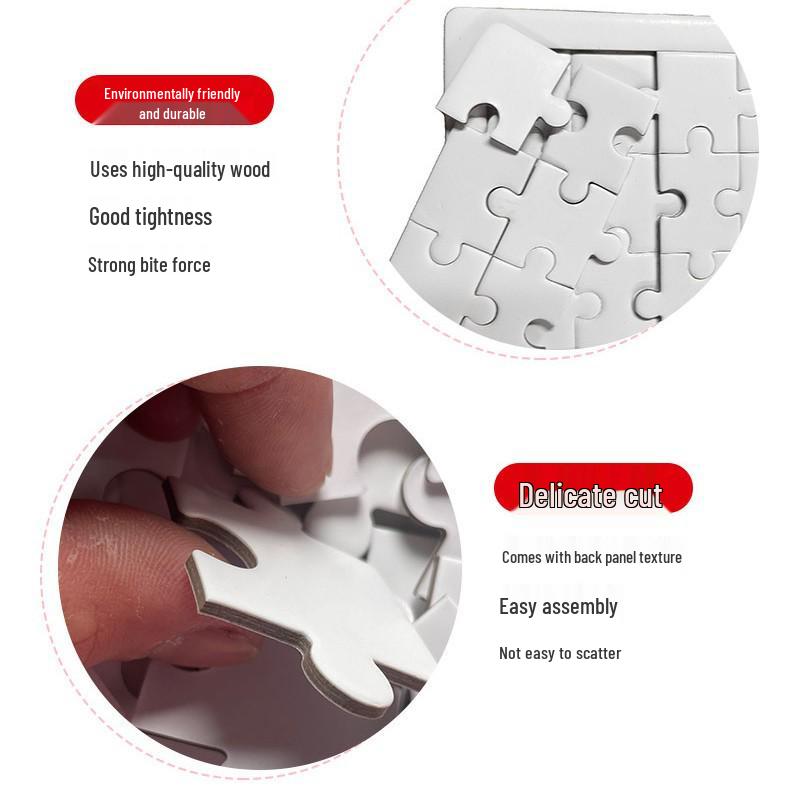 Environmentally friendly and durable

Uses high-quality wood

Good tightness

Strong bite force

Delicate cut

Comes with back panel texture

Easy assembly

Not easy to scatter