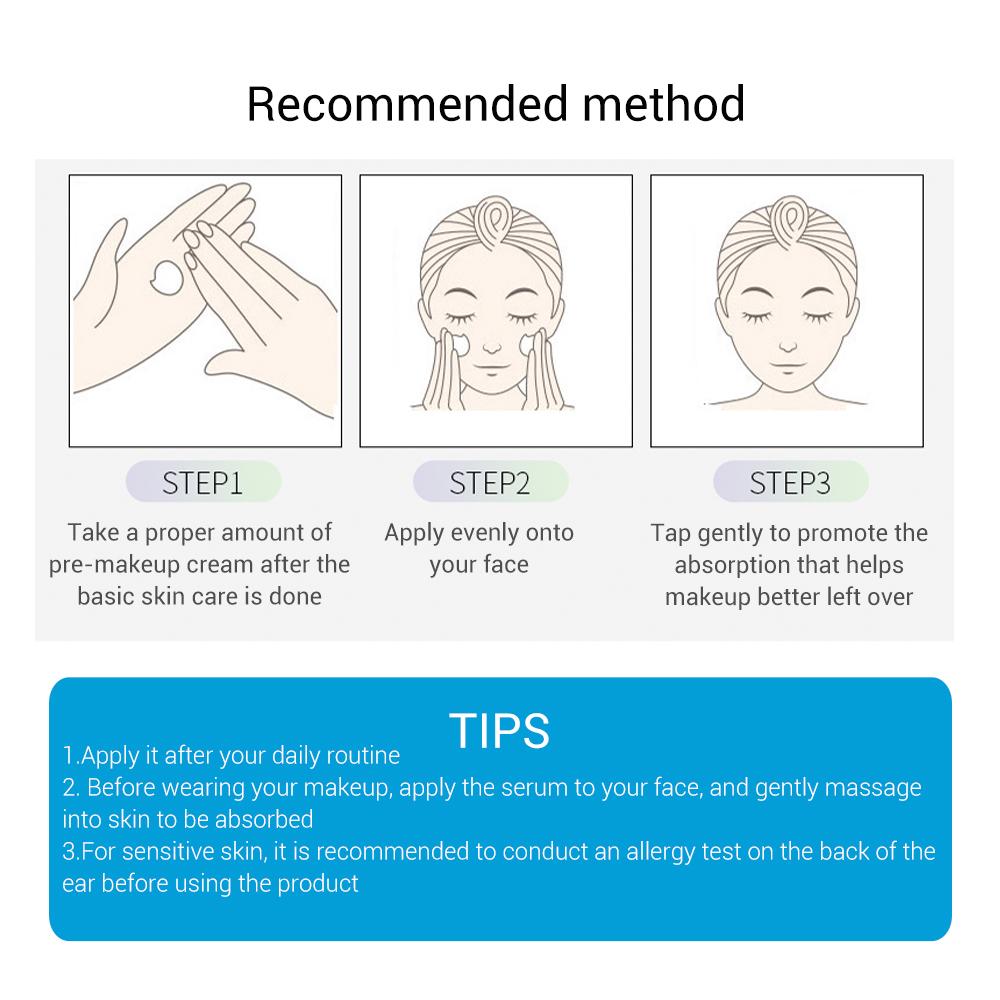 Recommended method

STEP1
Take a proper amount of pre-makeup cream after the basic skin care is done

STEP2
Apply evenly onto your face

STEP3
Tap gently to promote the absorption that helps makeup better left over

TIPS
1.Apply it after your daily routine
2. Before wearing your makeup, apply the serum to your face, and gently massage into skin to be absorbed
3.For sensitive skin, it is recommended to conduct an allergy test on the back of the ear before using the product