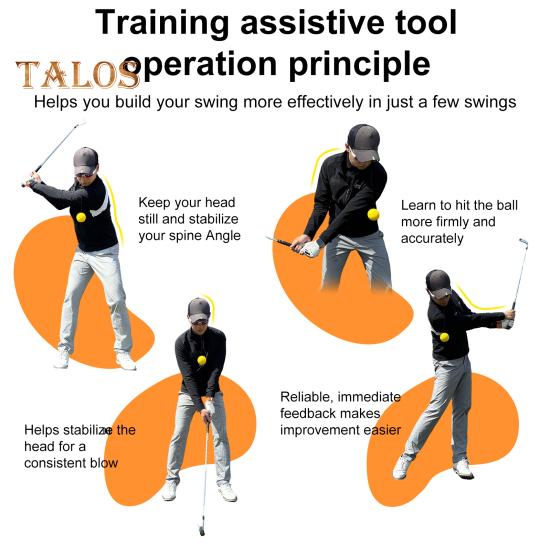 Training assistive tool operation principle

TALOS

Helps you build your swing more effectively in just a few swings

Keep your head still and stabilize your spine Angle

Learn to hit the ball more firmly and accurately

Helps stabilize the head for a consistent blow

Reliable, immediate feedback makes improvement easier