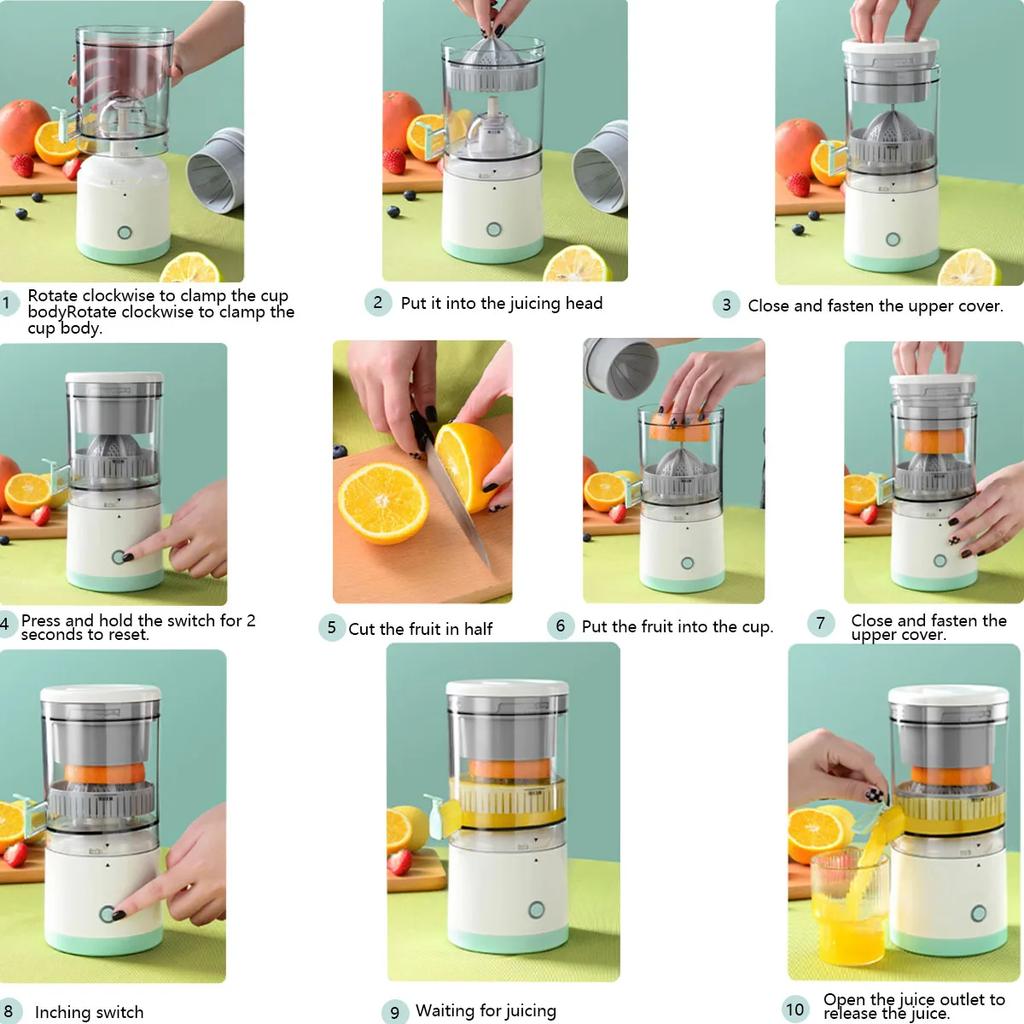 1 Rotate clockwise to clamp the cup bodyRotate clockwise to clamp the cup body.

2 Put it into the juicing head

3 Close and fasten the upper cover.

4 Press and hold the switch for 2 seconds to reset.

5 Cut the fruit in half

6 Put the fruit into the cup.

7 Close and fasten the upper cover.

8 Inching switch

9 Waiting for juicing

10 Open the juice outlet to release the juice.