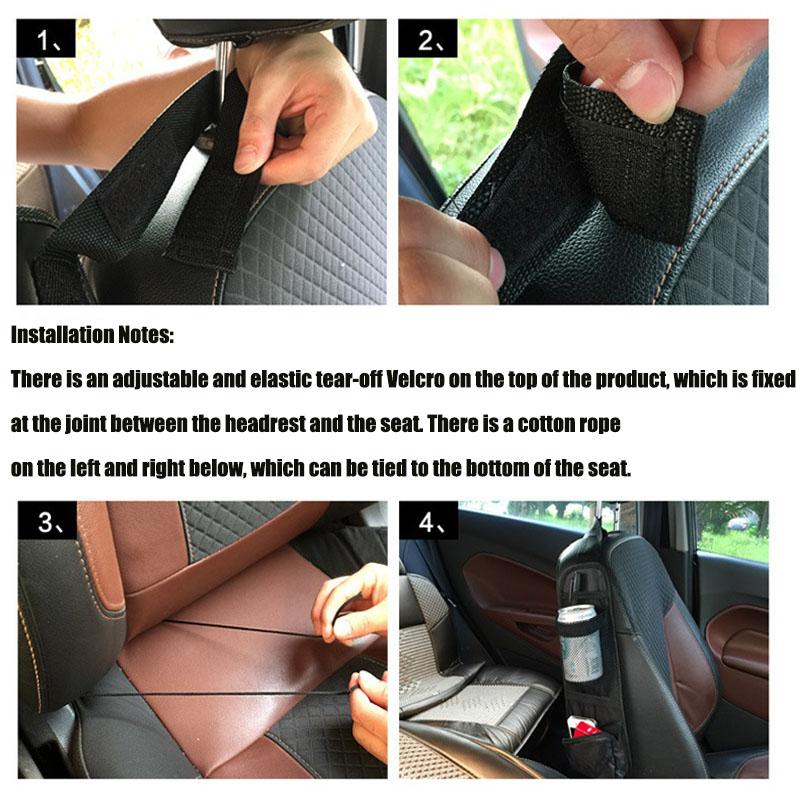 1、

2、

Installation Notes:

There is an adjustable and elastic tear-off Velcro on the top of the product, which is fixed at the joint between the headrest and the seat. There is a cotton rope on the left and right below, which can be tied to the bottom of the seat.

3、

4、