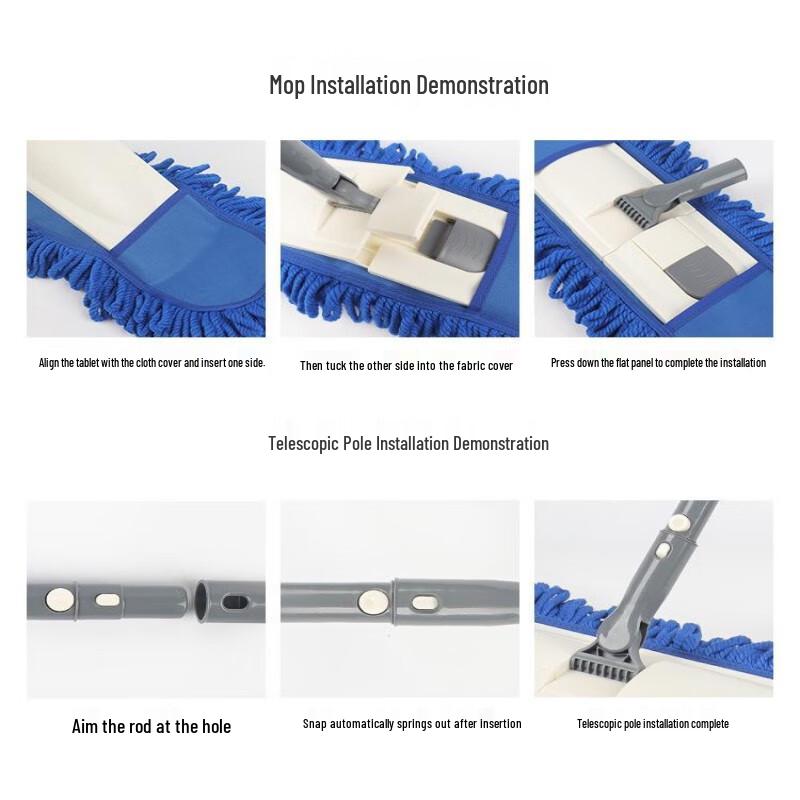 Mop Installation Demonstration

Align the tablet with the cloth cover and insert one side.

Then tuck the other side into the fabric cover

Press down the flat panel to complete the installation

Telescopic Pole Installation Demonstration

Aim the rod at the hole

Snap automatically springs out after insertion

Telescopic pole installation complete