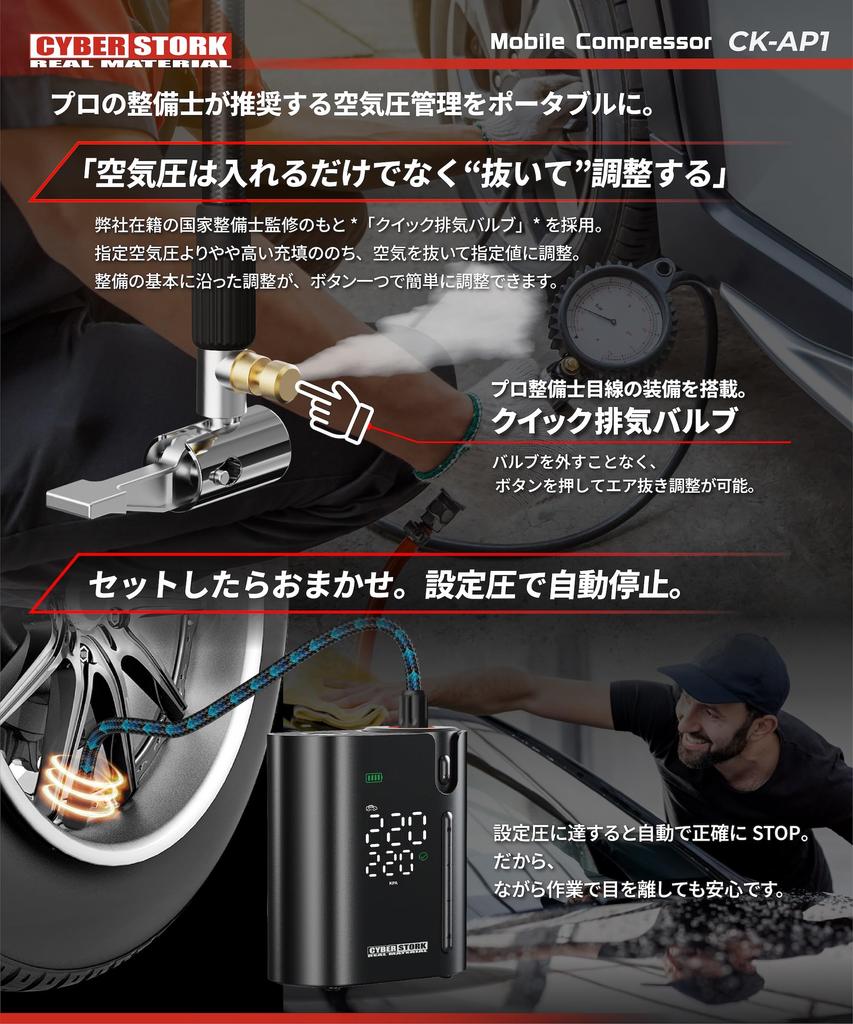 CYBER STORK
REAL MATERIAL

Mobile Compressor CK-AP1

プロの整備士が推奨する空気圧管理をポータブルに。

「空気圧は入れるだけでなく“抜いて”調整する」

弊社在籍の国家整備士監修のもと＊「クイック排気バルブ」＊を採用。
指定空気圧よりやや高い充填ののち、空気を抜いて指定値に調整。
整備の基本に沿った調整が、ボタン一つで簡単に調整できます。

プロ整備士目線の装備を搭載。
クイック排気バルブ

バルブを外すことなく、
ボタンを押してエア抜き調整が可能。

セットしたらおまかせ。設定圧で自動停止。

220
220
KPA

CYBER STORK
REAL MATERIAL

設定圧に達すると自動で正確に STOP。
だから、
ながら作業で目を離しても安心です。