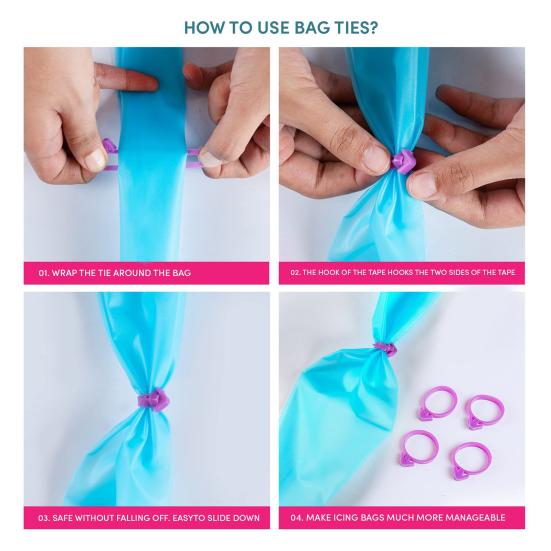 HOW TO USE BAG TIES?

01. WRAP THE TIE AROUND THE BAG

02. THE HOOK OF THE TAPE HOOKS THE TWO SIDES OF THE TAPE

03. SAFE WITHOUT FALLING OFF. EASYTO SLIDE DOWN

04. MAKE ICING BAGS MUCH MORE MANAGEABLE