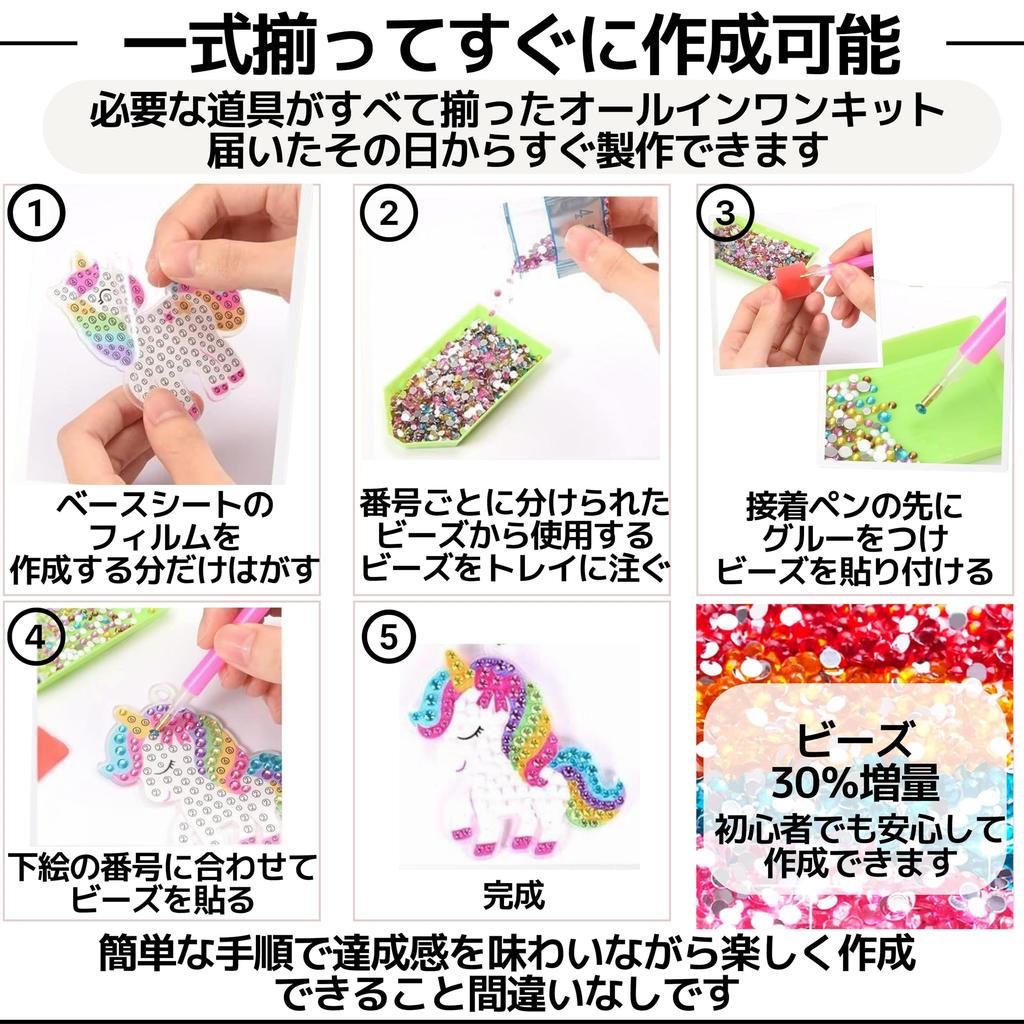 一式揃ってすぐに作成可能

必要な道具がすべて揃ったオールインワンキット
届いたその日からすぐ製作できます

①

ベースシートの
フィルムを
作成する分だけはがす

②

番号ごとに分けられた
ビーズから使用する
ビーズをトレイに注ぐ

③

接着ペンの先に
グルーをつけ
ビーズを貼り付ける

④

下絵の番号に合わせて
ビーズを貼る

⑤

完成

ビーズ
30%増量
初心者でも安心して
作成できます

簡単な手順で達成感を味わいながら楽しく作成
できること間違いなしです