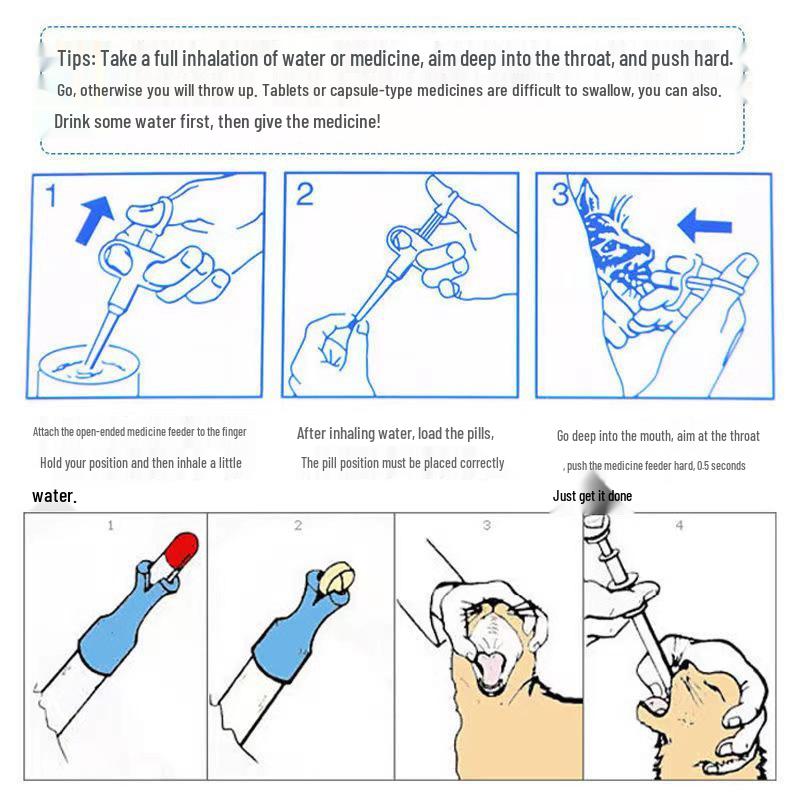 Tips: Take a full inhalation of water or medicine, aim deep into the throat, and push hard.
Go, otherwise you will throw up. Tablets or capsule-type medicines are difficult to swallow, you can also.
Drink some water first, then give the medicine!

1

2

3

Attach the open-ended medicine feeder to the finger

Hold your position and then inhale a little

water.

After inhaling water, load the pills,

The pill position must be placed correctly

Go deep into the mouth, aim at the throat

, push the medicine feeder hard, 0.5 seconds

Just get it done

1

2

3

4